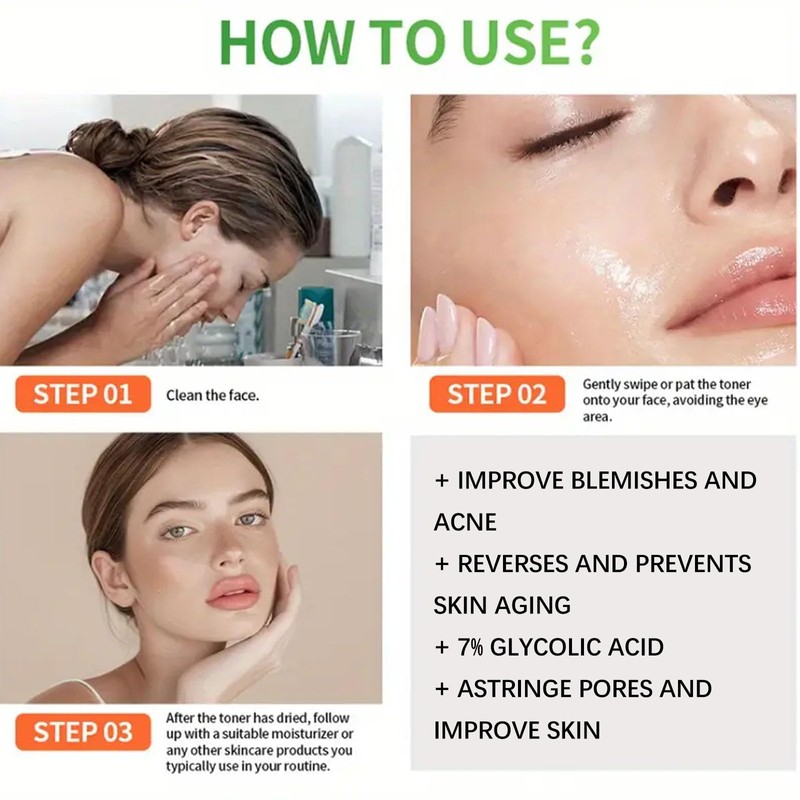 HOW TO USE?

STEP 01 Clean the face.

STEP 02 Gently swipe or pat the toner onto your face, avoiding the eye area.

STEP 03 After the toner has dried, follow up with a suitable moisturizer or any other skincare products you typically use in your routine.

+ IMPROVE BLEMISHES AND ACNE
+ REVERSES AND PREVENTS SKIN AGING
+ 7% GLYCOLIC ACID
+ ASTRINGE PORES AND IMPROVE SKIN