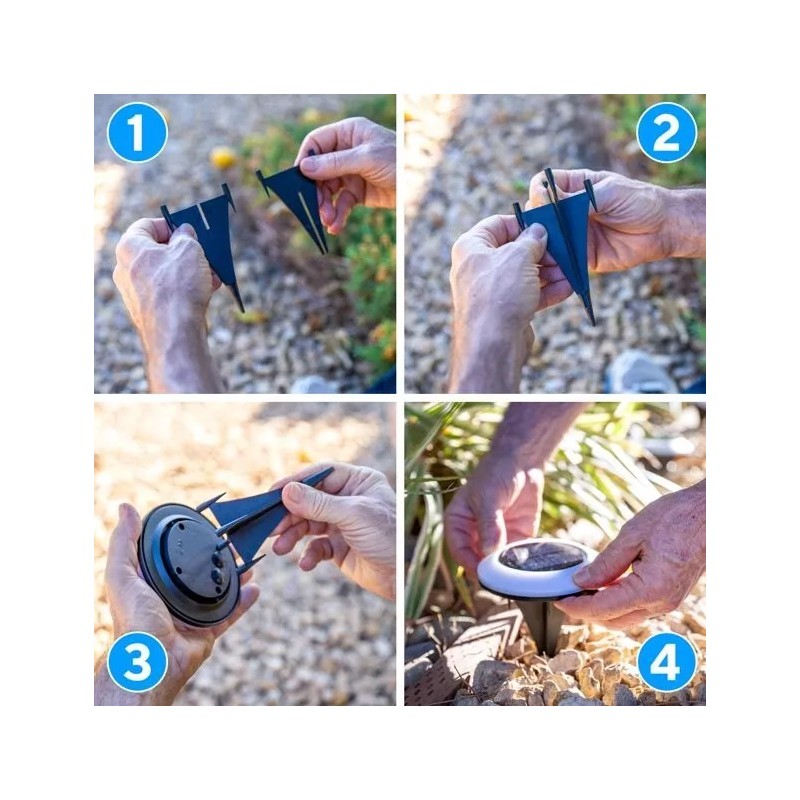 1
2
3
4