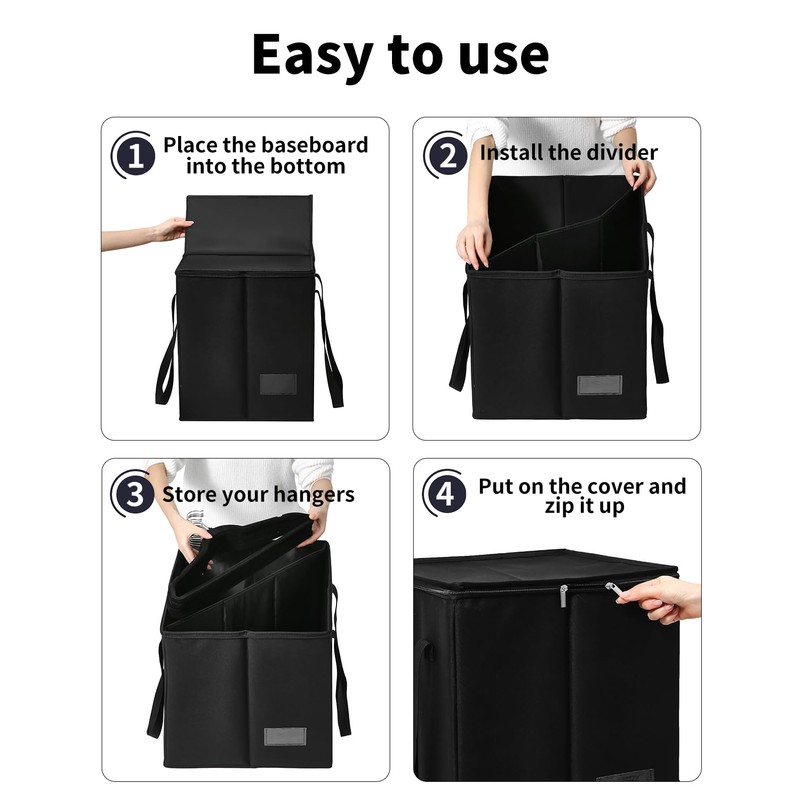 Easy to use

1 Place the baseboard into the bottom

2 Install the divider

3 Store your hangers

4 Put on the cover and zip it up