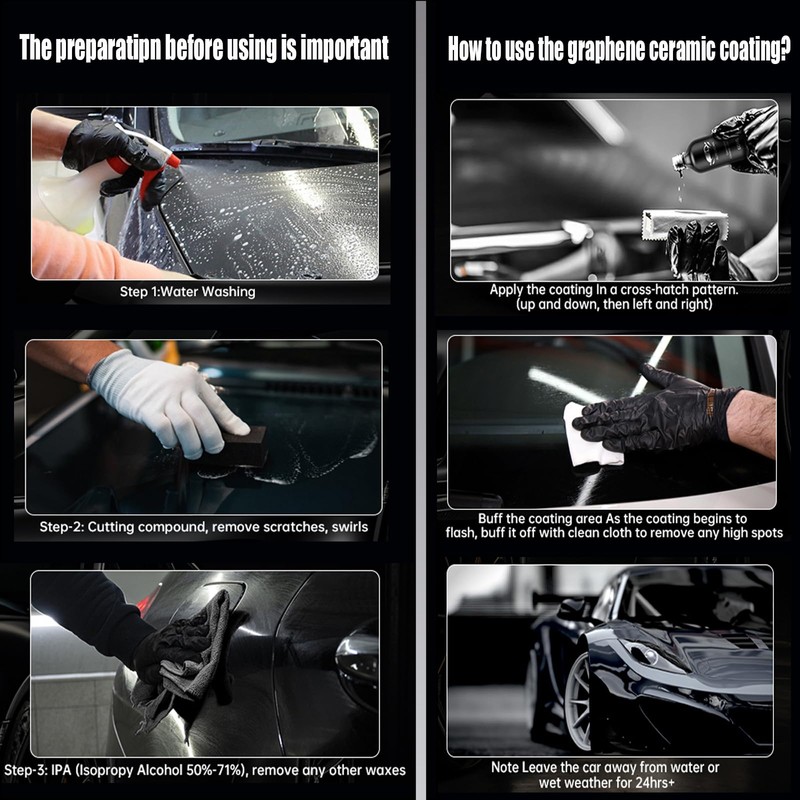 The preparatipn before using is important

Step 1:Water Washing

Step-2: Cutting compound, remove scratches, swirls

Step-3: IPA (Isopropy Alcohol 50%-71%), remove any other waxes

How to use the graphene ceramic coating?

Apply the coating In a cross-hatch pattern. (up and down, then left and right)

Buff the coating area As the coating begins to flash, buff it off with clean cloth to remove any high spots

Note Leave the car away from water or wet weather for 24hrs+