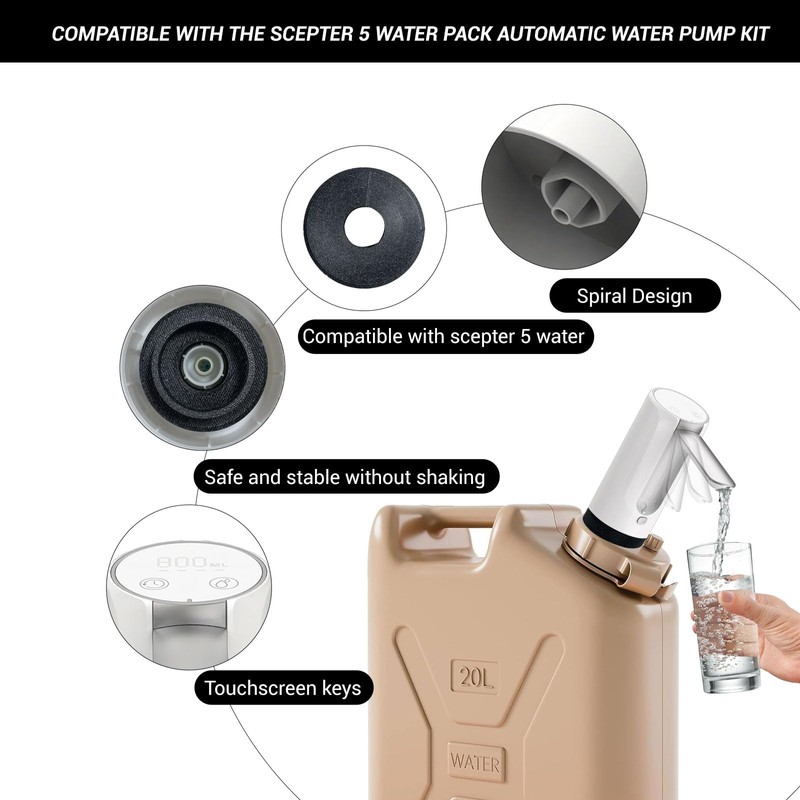 COMPATIBLE WITH THE SCEPTER 5 WATER PACK AUTOMATIC WATER PUMP KIT

Spiral Design

Compatible with scepter 5 water

Safe and stable without shaking

800 ML

Touchscreen keys

20L

WATER