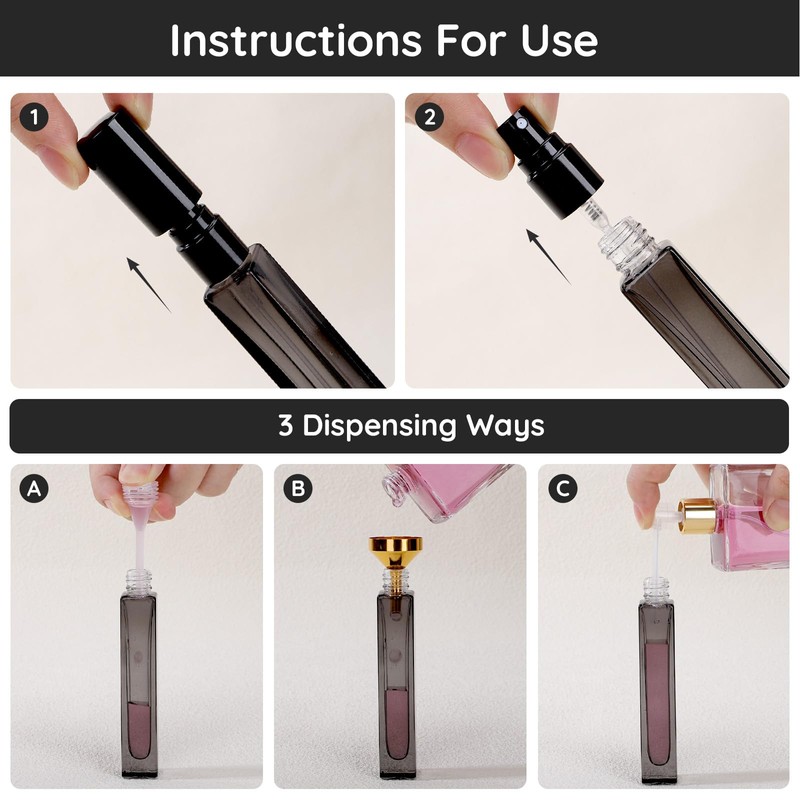 Instructions For Use

1

2

3 Dispensing Ways

A

B

C