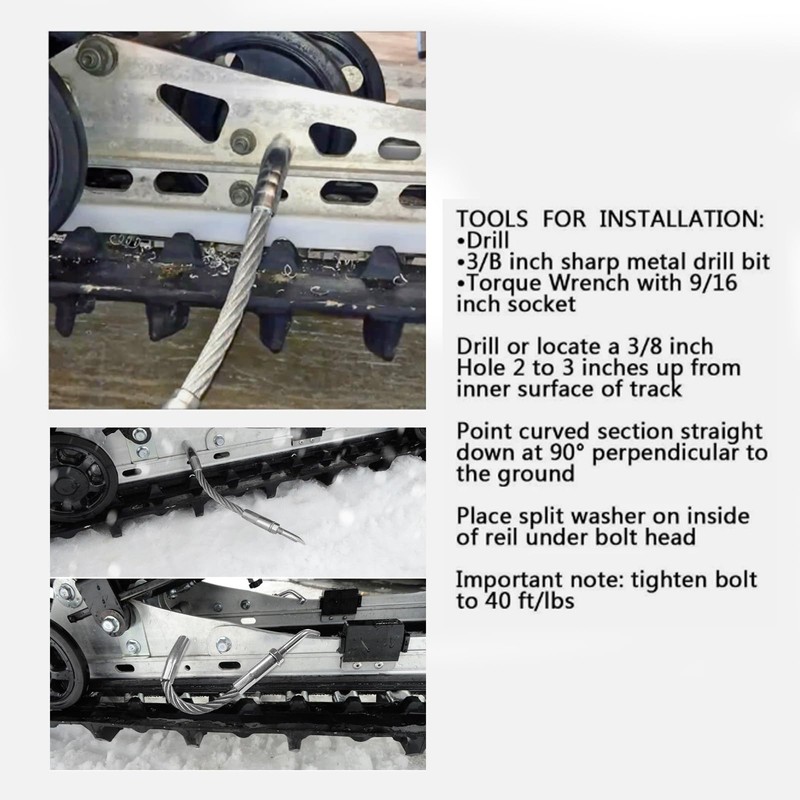 TOOLS FOR INSTALLATION:
•Drill
•3/B inch sharp metal drill bit
•Torque Wrench with 9/16 inch socket

Drill or locate a 3/8 inch Hole 2 to 3 inches up from inner surface of track

Point curved section straight down at 90° perpendicular to the ground

Place split washer on inside of reil under bolt head

Important note: tighten bolt to 40 ft/lbs