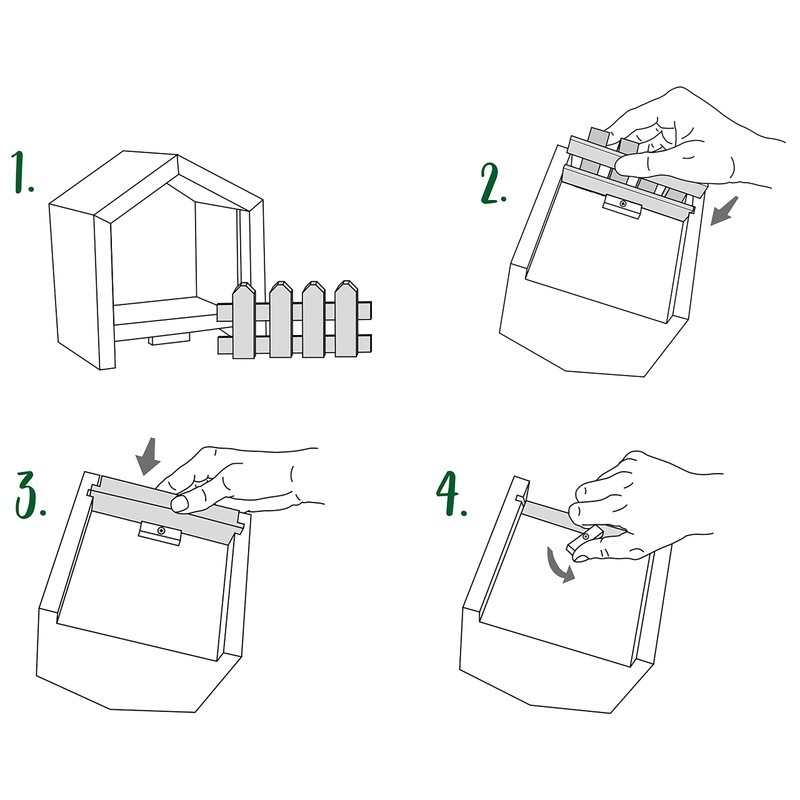 1.

2.

3.

4.