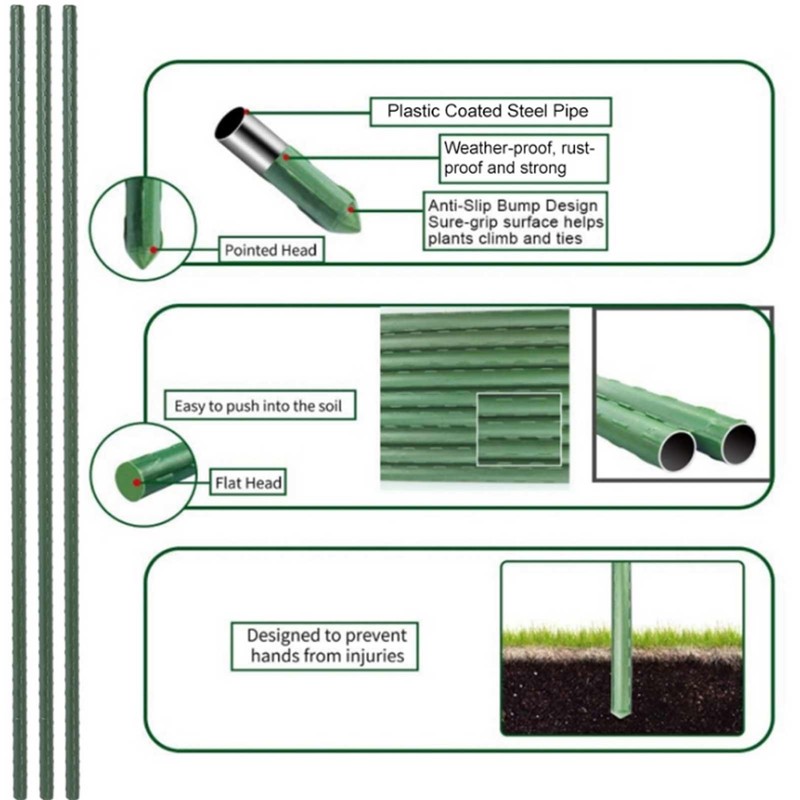 Plastic Coated Steel Pipe

Weather-proof, rust-proof and strong

Anti-Slip Bump Design Sure-grip surface helps plants climb and ties

Pointed Head

Easy to push into the soil

Flat Head

Designed to prevent hands from injuries