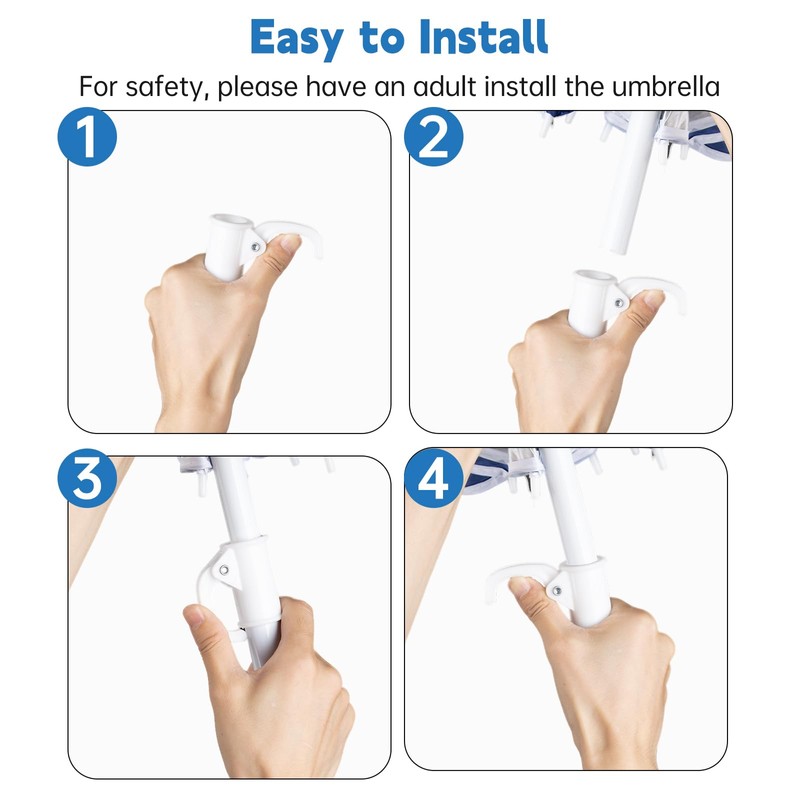 Easy to Install

For safety, please have an adult install the umbrella

1

2

3

4