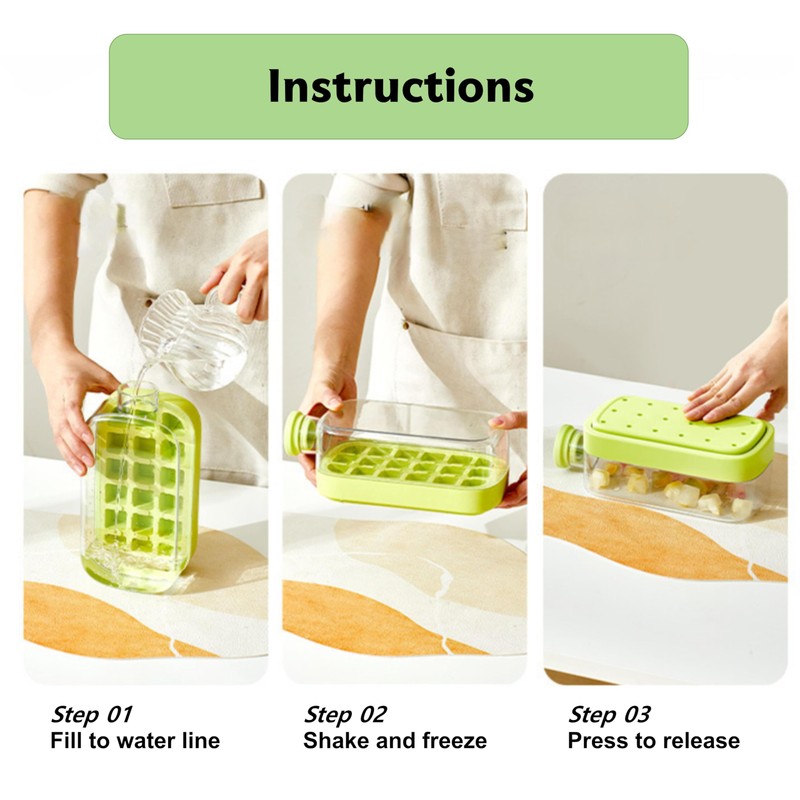 Instructions

Step 01
Fill to water line

Step 02
Shake and freeze

Step 03
Press to release