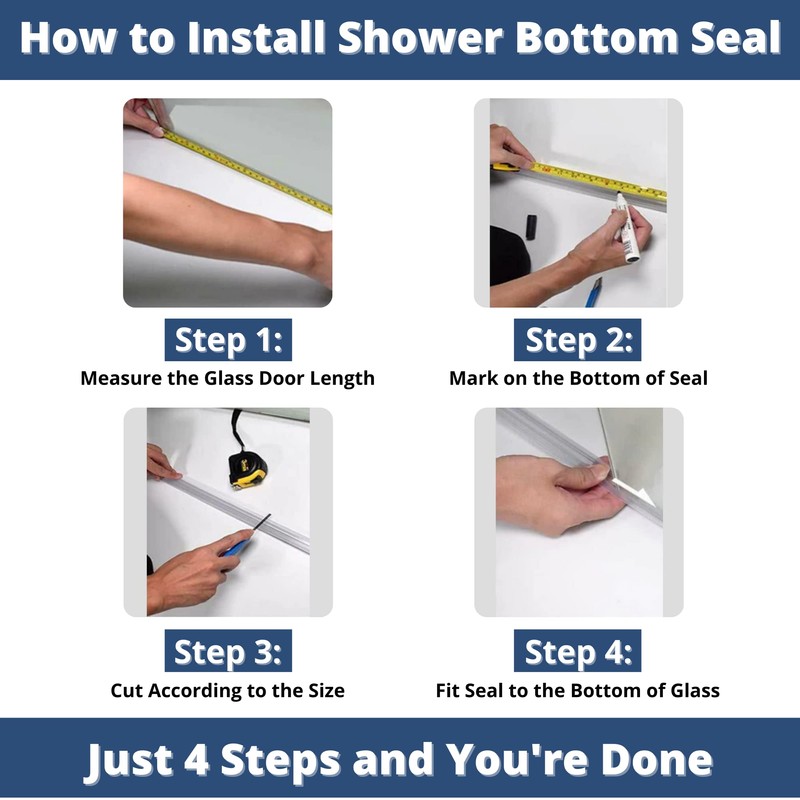 How to Install Shower Bottom Seal

Step 1:
Measure the Glass Door Length

Step 2:
Mark on the Bottom of Seal

Step 3:
Cut According to the Size

Step 4:
Fit Seal to the Bottom of Glass

Just 4 Steps and You're Done