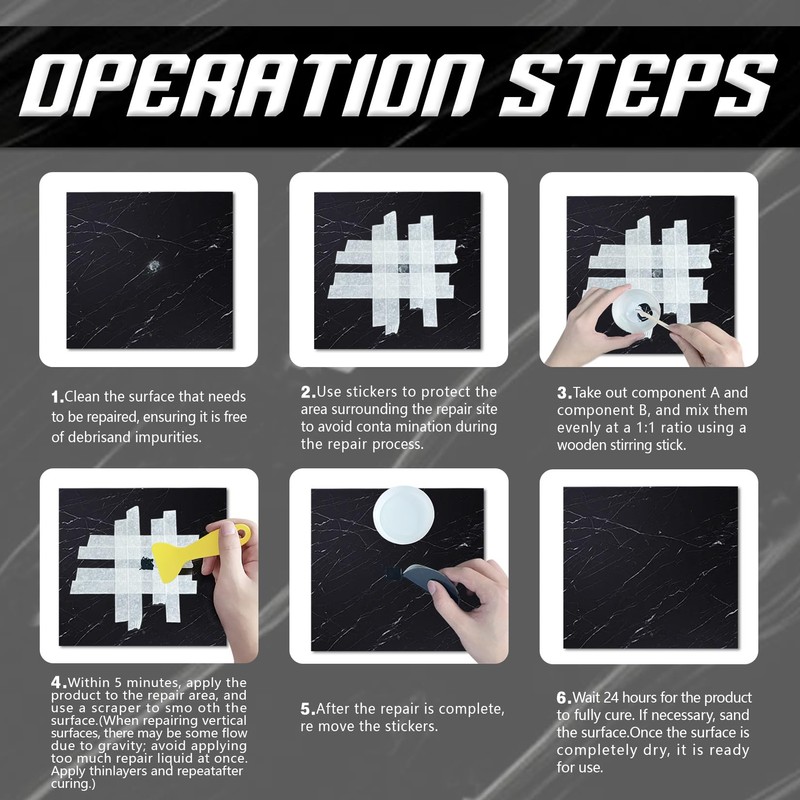 OPERATION STEPS

1.Clean the surface that needs to be repaired, ensuring it is free of debrisand impurities.

2.Use stickers to protect the area surrounding the repair site to avoid conta mination during the repair process.

3.Take out component A and component B, and mix them evenly at a 1:1 ratio using a wooden stirring stick.

4.Within 5 minutes, apply the product to the repair area, and use a scraper to smo oth the surface.(When repairing vertical surfaces, there may be some flow due to gravity; avoid applying too much repair liquid at once. Apply thinlayers and repeatafter curing.)

5.After the repair is complete, re move the stickers.

6.Wait 24 hours for the product to fully cure. If necessary, sand the surface.Once the surface is completely dry, it is ready for use.