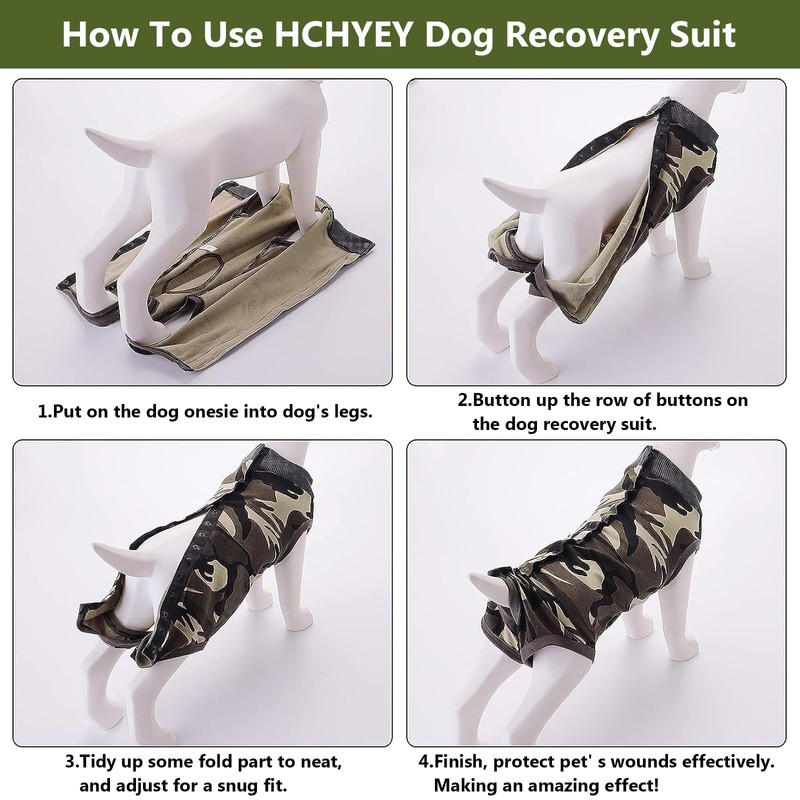 How To Use HCHYEY Dog Recovery Suit

1.Put on the dog onesie into dog's legs.

2.Button up the row of buttons on the dog recovery suit.

3.Tidy up some fold part to neat, and adjust for a snug fit.

4.Finish, protect pet' s wounds effectively. Making an amazing effect!