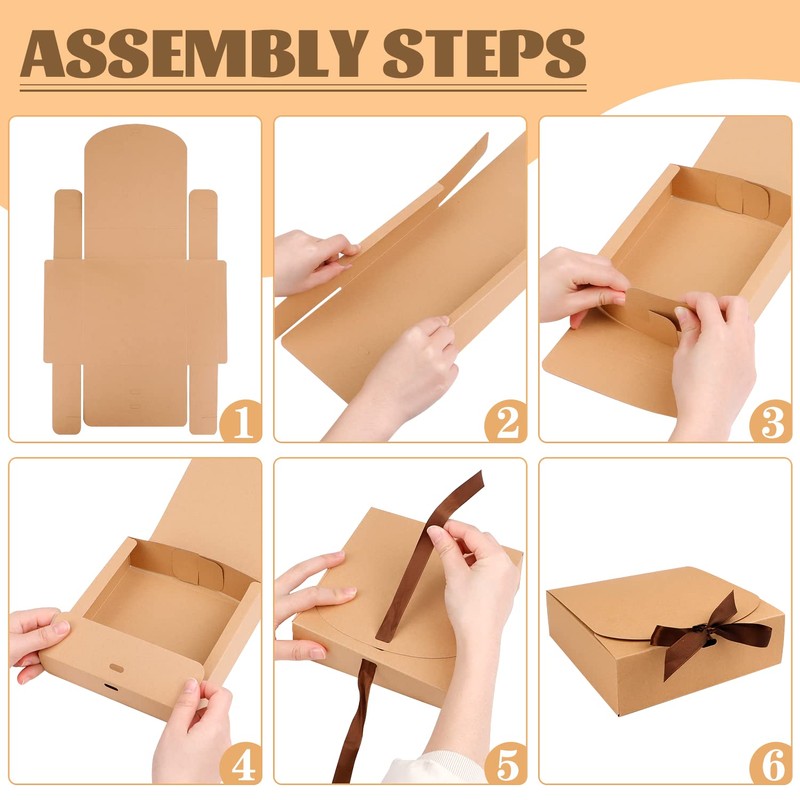 ASSEMBLY STEPS

1

2

3

4

5

6