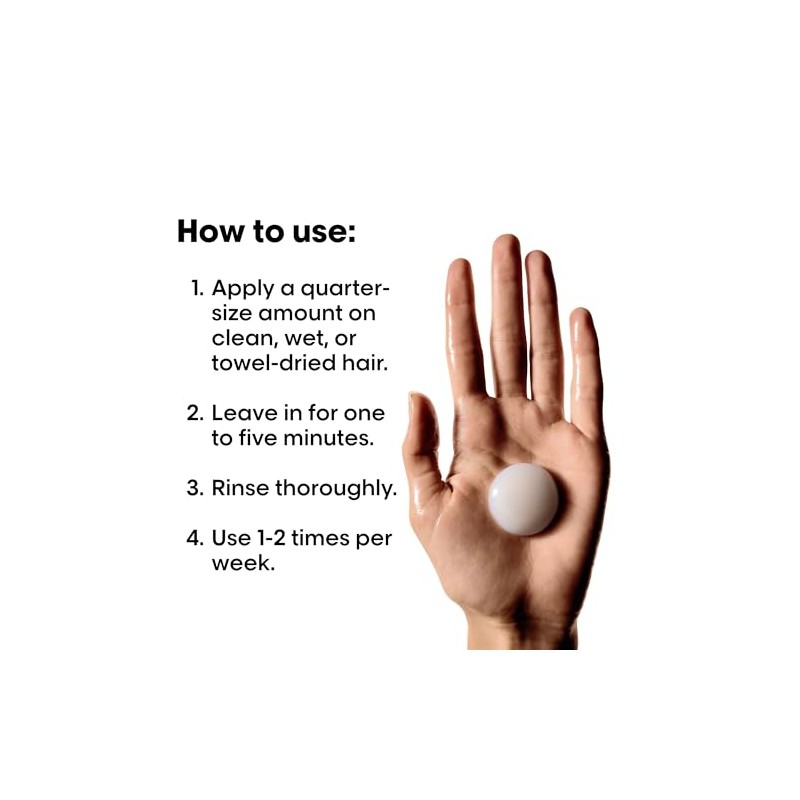 How to use:

1. Apply a quarter-size amount on clean, wet, or towel-dried hair.

2. Leave in for one to five minutes.

3. Rinse thoroughly.

4. Use 1-2 times per week.