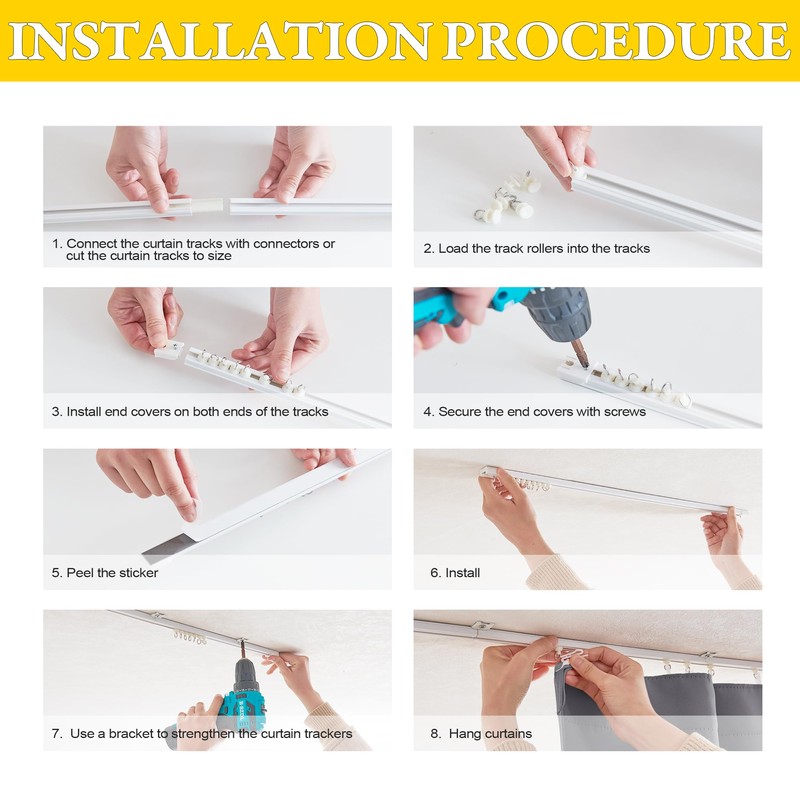 INSTALLATION PROCEDURE

1. Connect the curtain tracks with connectors or cut the curtain tracks to size

2. Load the track rollers into the tracks

3. Install end covers on both ends of the tracks

4. Secure the end covers with screws

5. Peel the sticker

6. Install

7. Use a bracket to strengthen the curtain trackers

8. Hang curtains