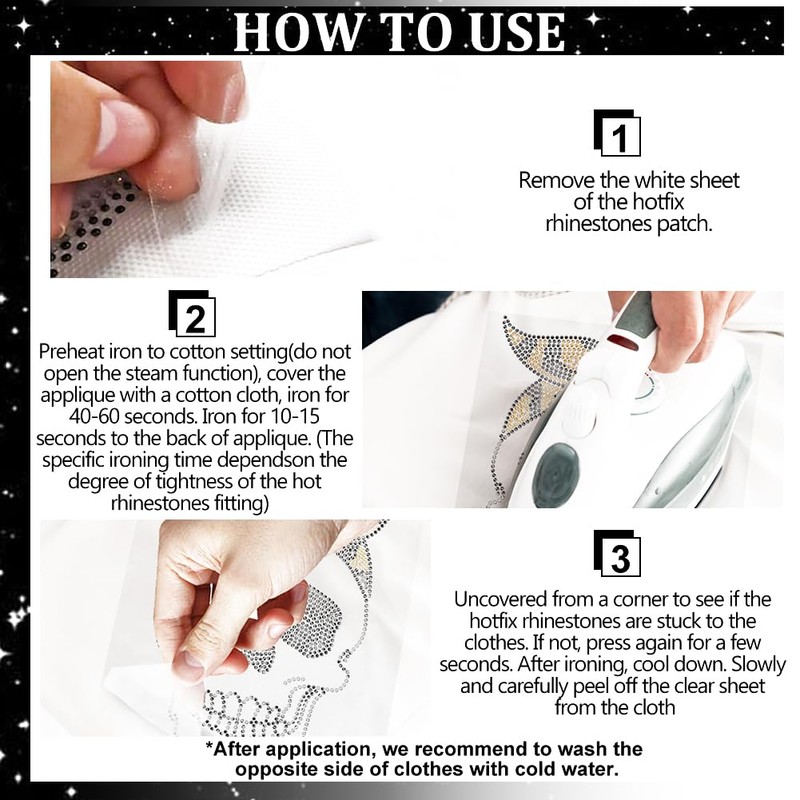 HOW TO USE

1
Remove the white sheet of the hotfix rhinestones patch.

2
Preheat iron to cotton setting(do not open the steam function), cover the applique with a cotton cloth, iron for 40-60 seconds. Iron for 10-15 seconds to the back of applique. (The specific ironing time dependson the degree of tightness of the hot rhinestones fitting)

3
Uncovered from a corner to see if the hotfix rhinestones are stuck to the clothes. If not, press again for a few seconds. After ironing, cool down. Slowly and carefully peel off the clear sheet from the cloth

*After application, we recommend to wash the opposite side of clothes with cold water.