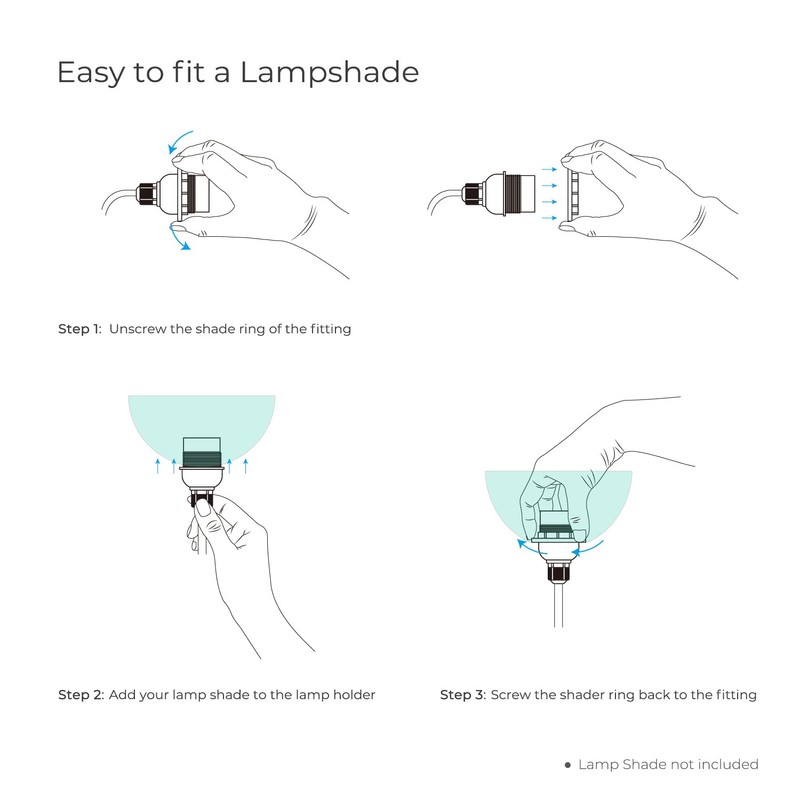 Easy to fit a Lampshade

Step 1: Unscrew the shade ring of the fitting

Step 2: Add your lamp shade to the lamp holder

Step 3: Screw the shader ring back to the fitting

● Lamp Shade not included