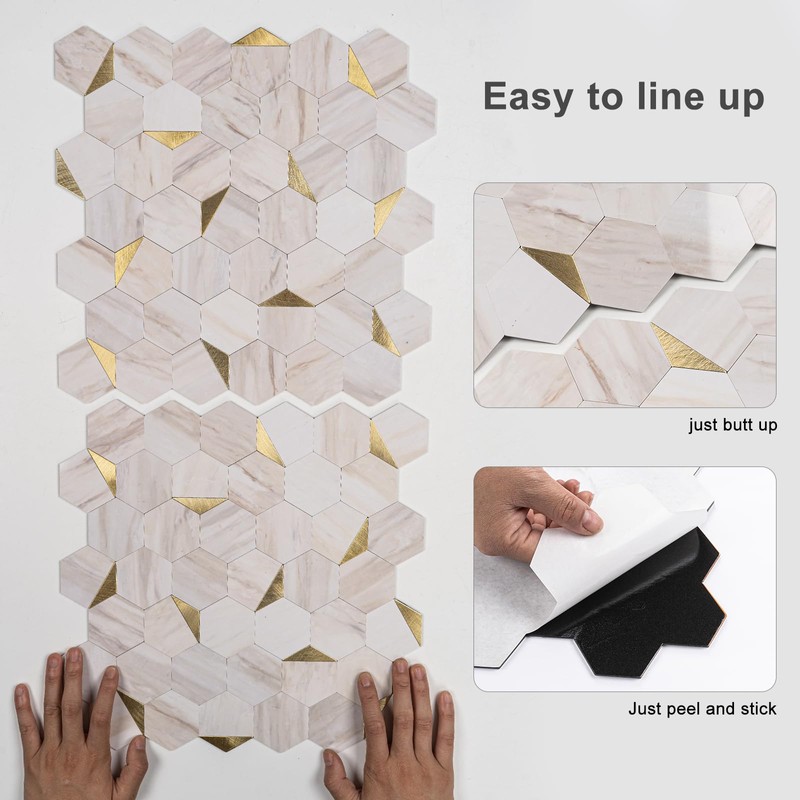 Easy to line up

just butt up

Just peel and stick