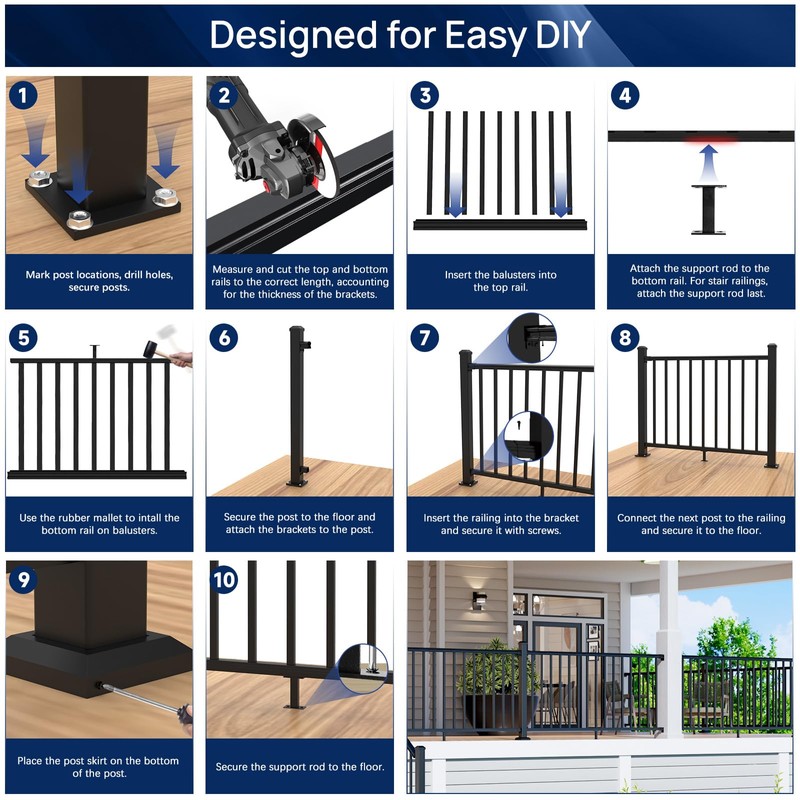 Designed for Easy DIY

1

Mark post locations, drill holes, secure posts.

2

Measure and cut the top and bottom rails to the correct length, accounting for the thickness of the brackets.

3

Insert the balusters into the top rail.

4

Attach the support rod to the bottom rail. For stair railings, attach the support rod last.

5

Use the rubber mallet to intall the bottom rail on balusters.

6

Secure the post to the floor and attach the brackets to the post.

7

Insert the railing into the bracket and secure it with screws.

8

Connect the next post to the railing and secure it to the floor.

9

Place the post skirt on the bottom of the post.

10

Secure the support rod to the floor.