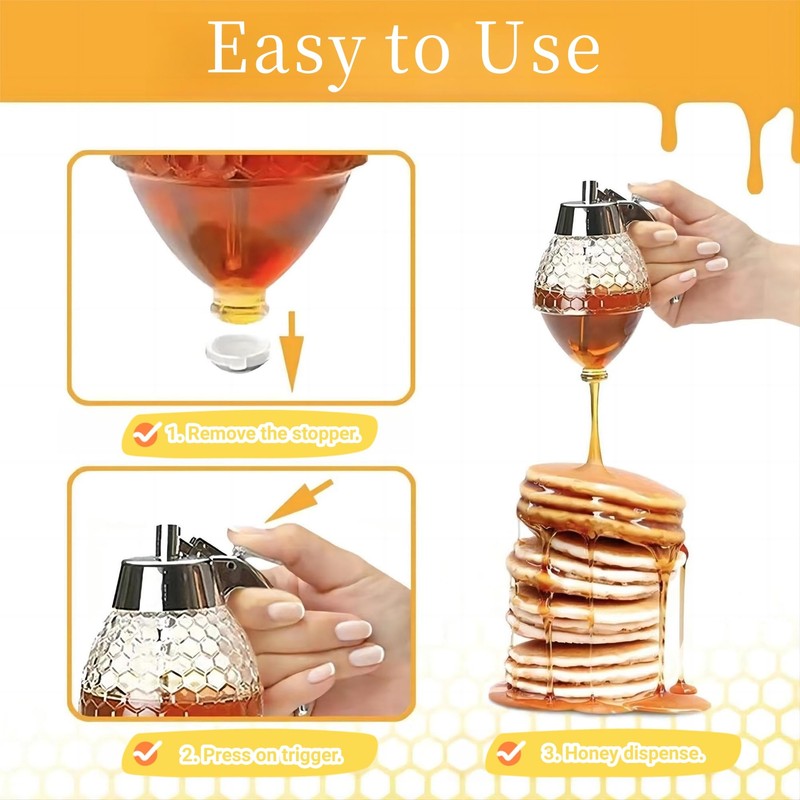 Easy to Use

1. Remove the stopper.

2. Press on trigger.

3. Honey dispense.