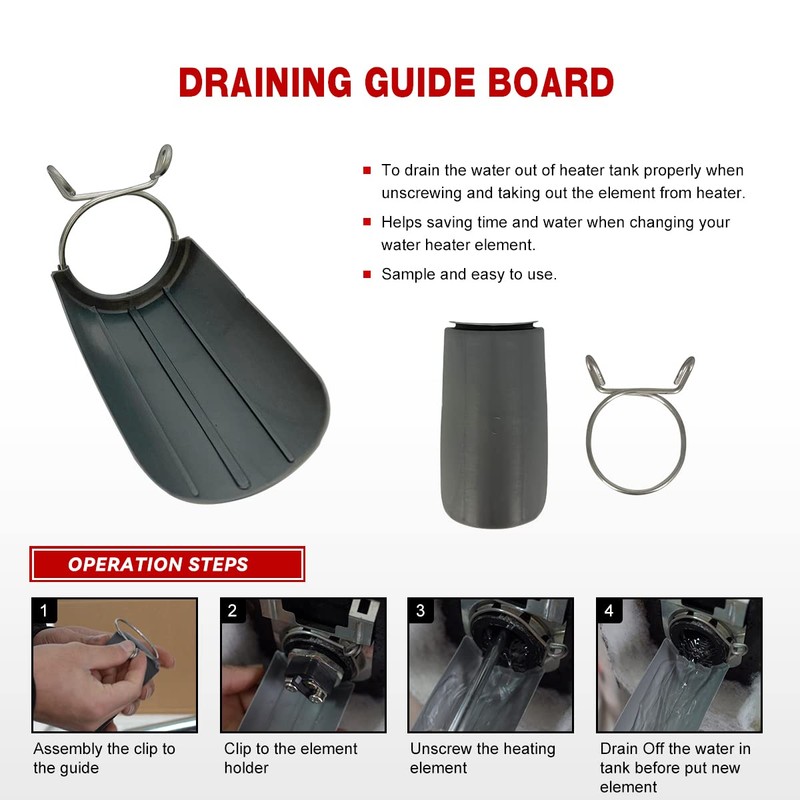 DRAINING GUIDE BOARD

■ To drain the water out of heater tank properly when unscrewing and taking out the element from heater.

■ Helps saving time and water when changing your water heater element.

■ Sample and easy to use.

OPERATION STEPS

1
Assembly the clip to the guide

2
Clip to the element holder

3
Unscrew the heating element

4
Drain Off the water in tank before put new element