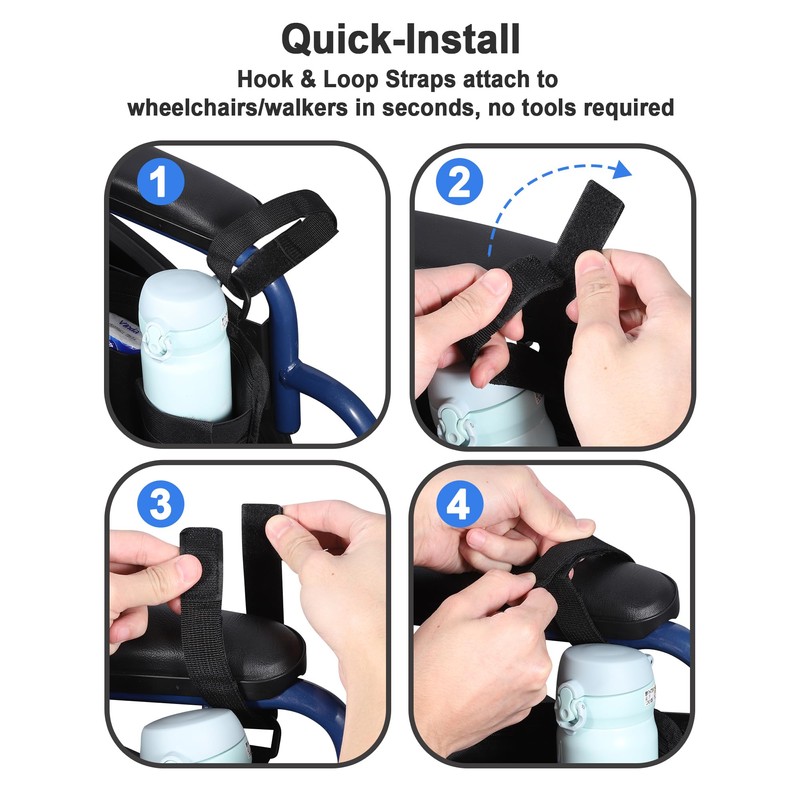 Quick-Install

Hook & Loop Straps attach to wheelchairs/walkers in seconds, no tools required

1

2

3

4