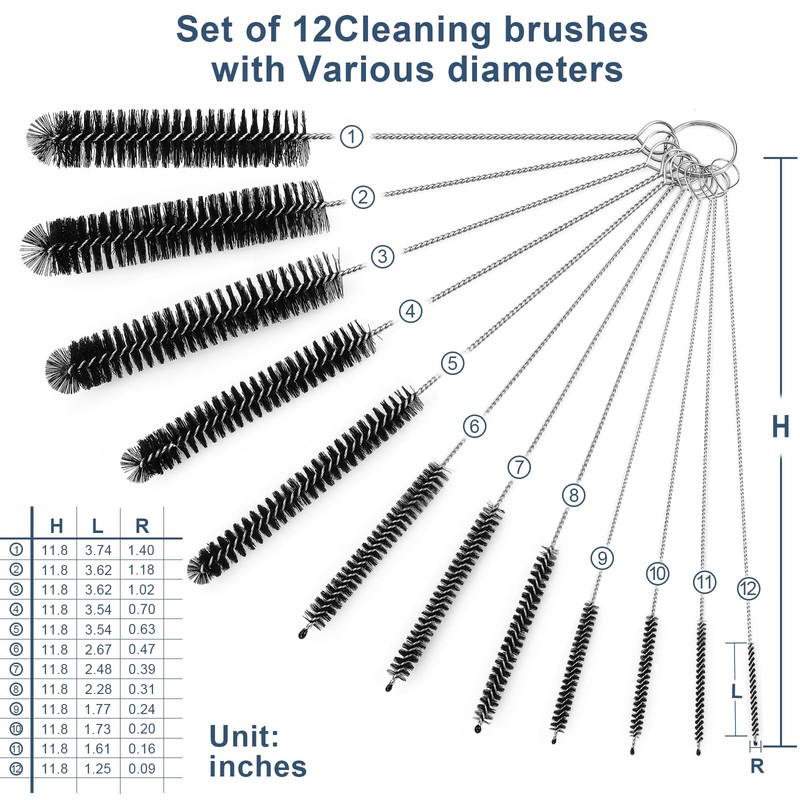 Set of 12Cleaning brushes with Various diameters

①
②
③
④
⑤
⑥
⑦
⑧
⑨
⑩
⑪
⑫

H

L

R

| | H | L | R |
|---|---|---|---|
| ① | 11.8 | 3.74 | 1.40 |
| ② | 11.8 | 3.62 | 1.18 |
| ③ | 11.8 | 3.62 | 1.02 |
| ④ | 11.8 | 3.54 | 0.70 |
| ⑤ | 11.8 | 3.54 | 0.63 |
| ⑥ | 11.8 | 2.67 | 0.47 |
| ⑦ | 11.8 | 2.48 | 0.39 |
| ⑧ | 11.8 | 2.28 | 0.31 |
| ⑨ | 11.8 | 1.77 | 0.24 |
| ⑩ | 11.8 | 1.73 | 0.20 |
| ⑪ | 11.8 | 1.61 | 0.16 |
| ⑫ | 11.8 | 1.25 | 0.09 |

Unit: inches