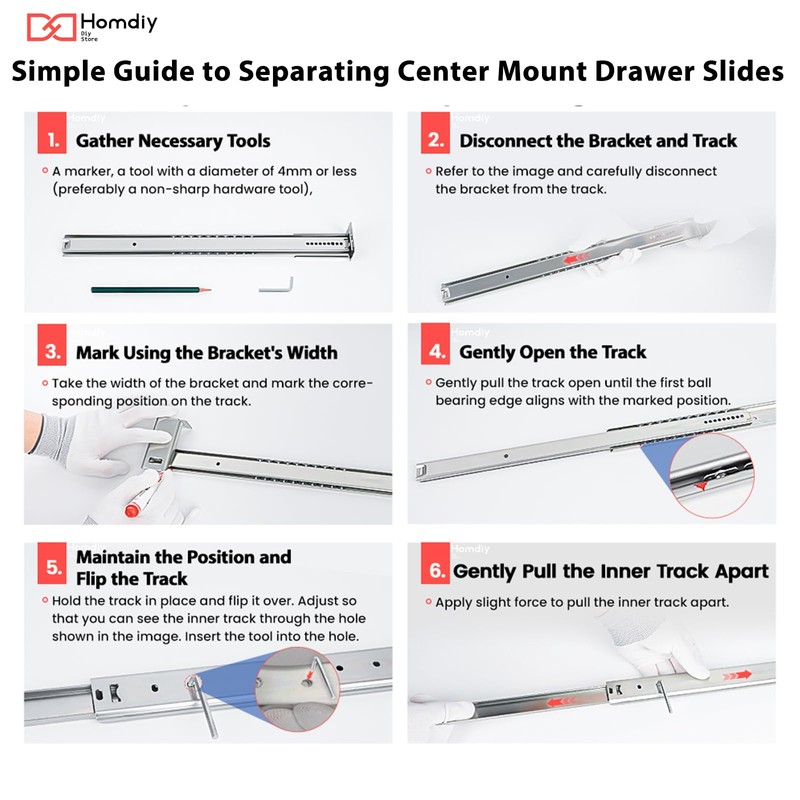 Homdiy
Diy Store

Simple Guide to Separating Center Mount Drawer Slides

Homdiy
1. Gather Necessary Tools
A marker, a tool with a diameter of 4mm or less (preferably a non-sharp hardware tool),

Homdiy
2. Disconnect the Bracket and Track
Refer to the image and carefully disconnect the bracket from the track.

Homdiy
3. Mark Using the Bracket's Width
Take the width of the bracket and mark the corresponding position on the track.

Homdiy
4. Gently Open the Track
Gently pull the track open until the first ball bearing edge aligns with the marked position.

Homdiy
5. Maintain the Position and Flip the Track
Hold the track in place and flip it over. Adjust so that you can see the inner track through the hole shown in the image. Insert the tool into the hole.

Homdiy
6. Gently Pull the Inner Track Apart
Apply slight force to pull the inner track apart.