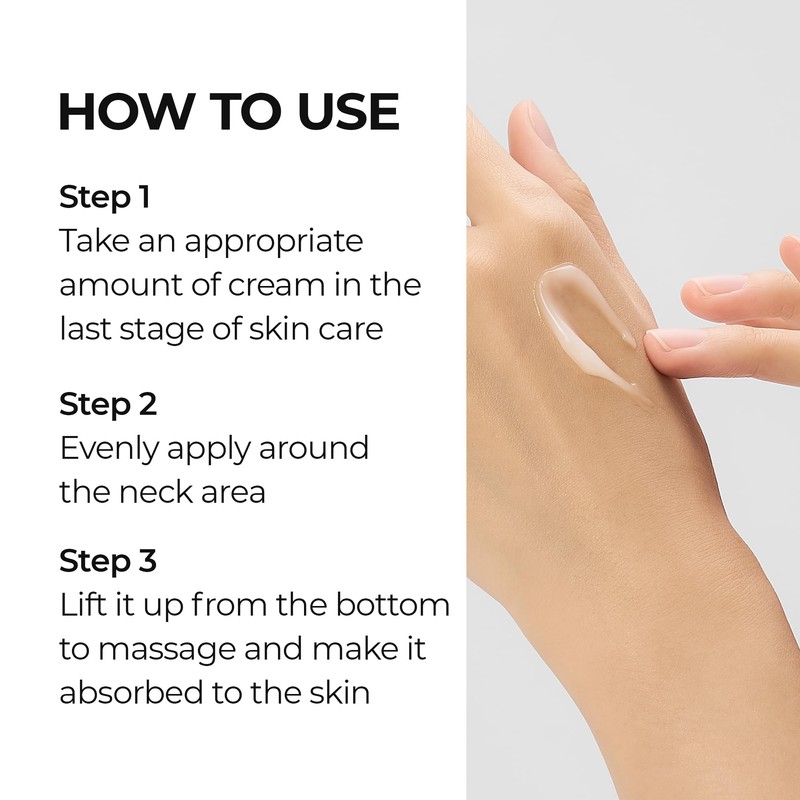 HOW TO USE

Step 1
Take an appropriate amount of cream in the last stage of skin care

Step 2
Evenly apply around the neck area

Step 3
Lift it up from the bottom to massage and make it absorbed to the skin