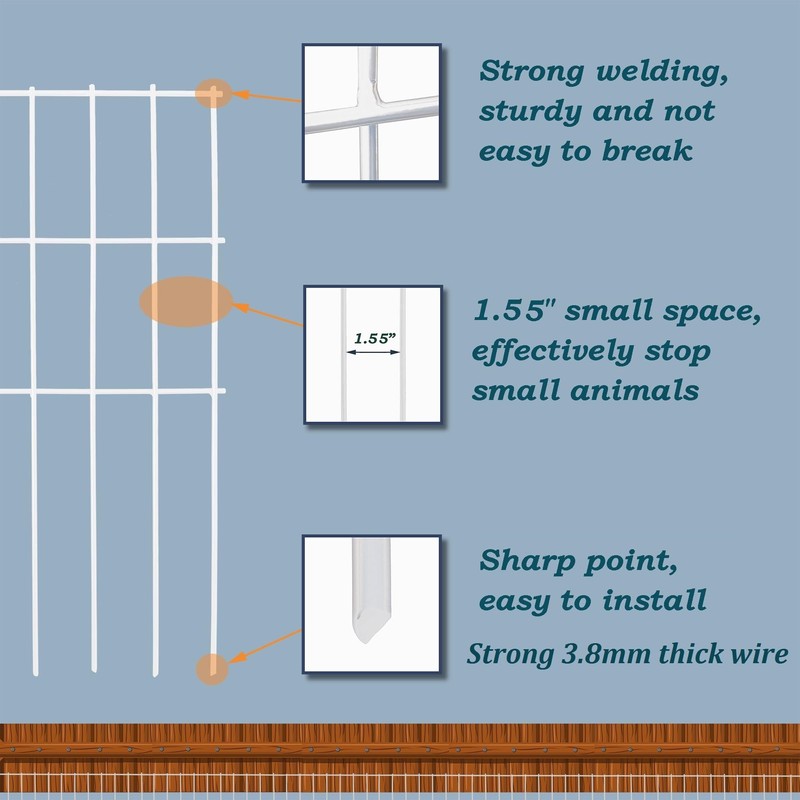 Strong welding, sturdy and not easy to break

1.55"

1.55" small space, effectively stop small animals

Sharp point, easy to install

Strong 3.8mm thick wire