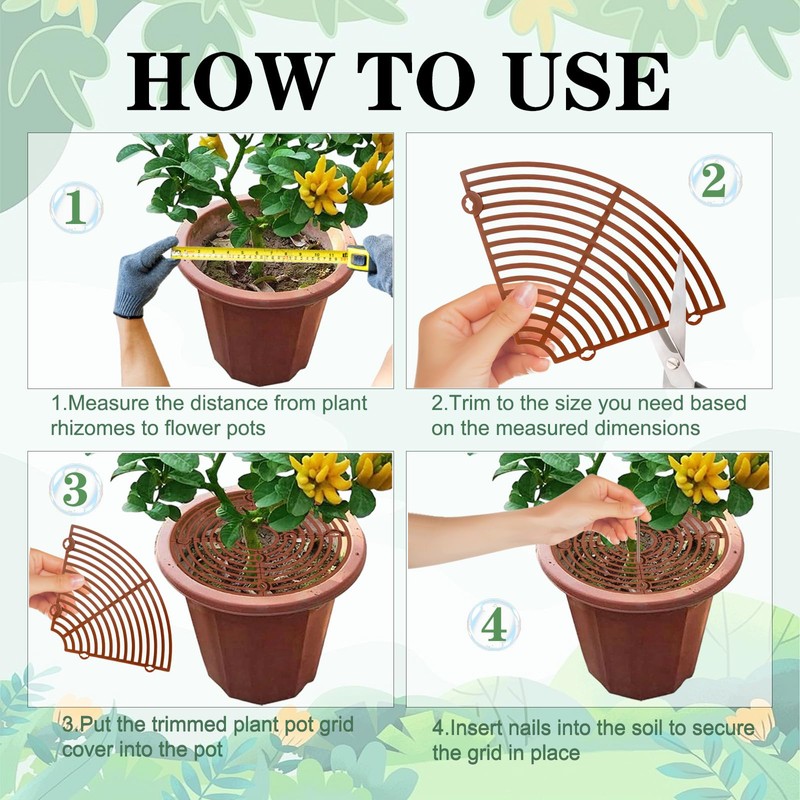 HOW TO USE

1

2

1.Measure the distance from plant rhizomes to flower pots

2.Trim to the size you need based on the measured dimensions

3

4

3.Put the trimmed plant pot grid cover into the pot

4.Insert nails into the soil to secure the grid in place