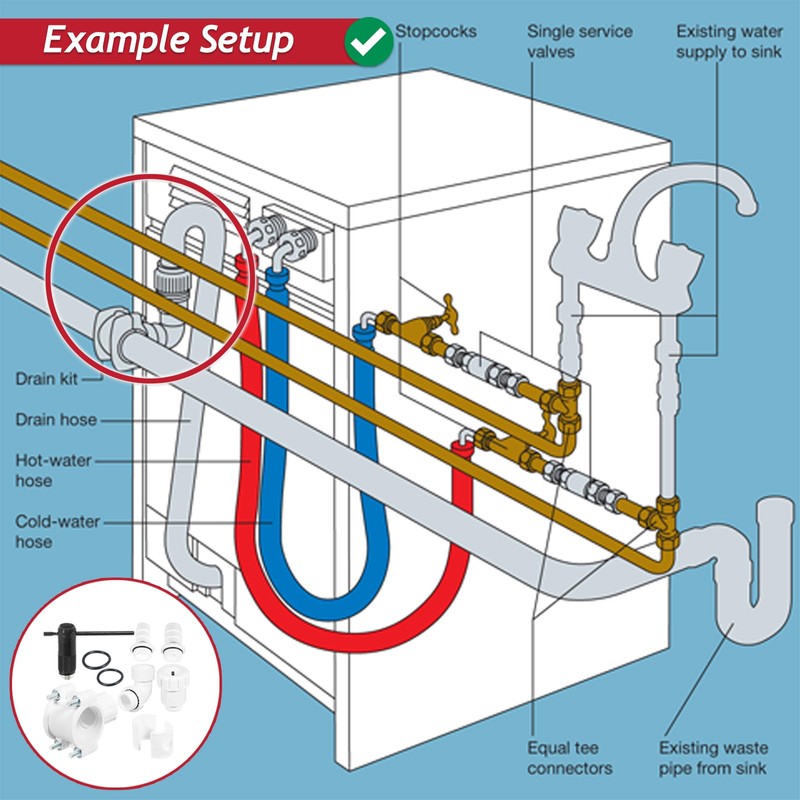 Example Setup

Stopcocks

Single service valves

Existing water supply to sink

Drain kit

Drain hose

Hot-water hose

Cold-water hose

Equal tee connectors

Existing waste pipe from sink