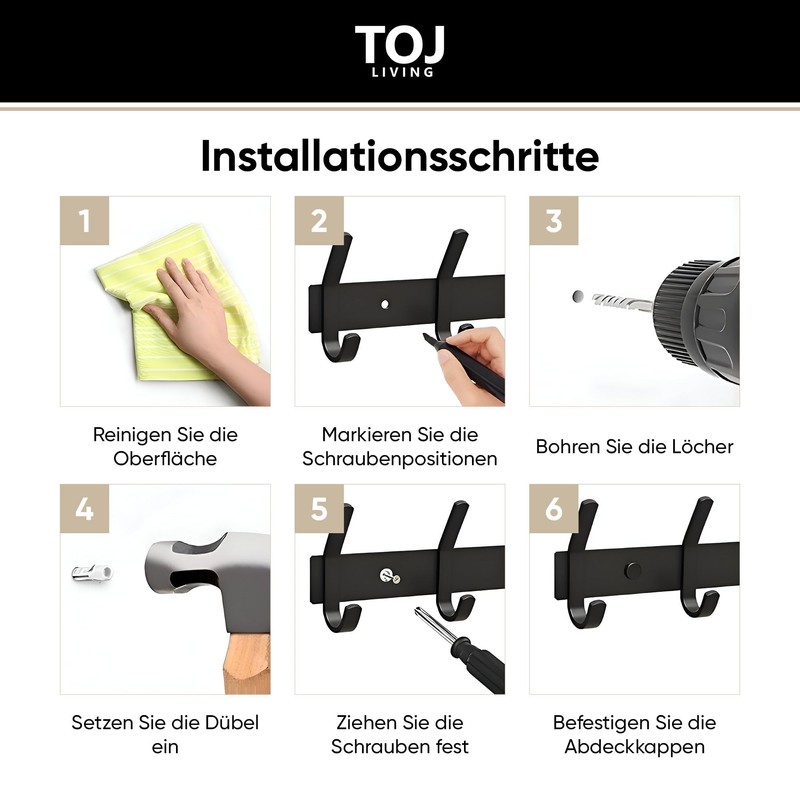 TOJ
LIVING

Installationsschritte

1

Reinigen Sie die Oberfläche

2

Markieren Sie die Schraubenpositionen

3

Bohren Sie die Löcher

4

Setzen Sie die Dübel ein

5

Ziehen Sie die Schrauben fest

6

Befestigen Sie die Abdeckkappen