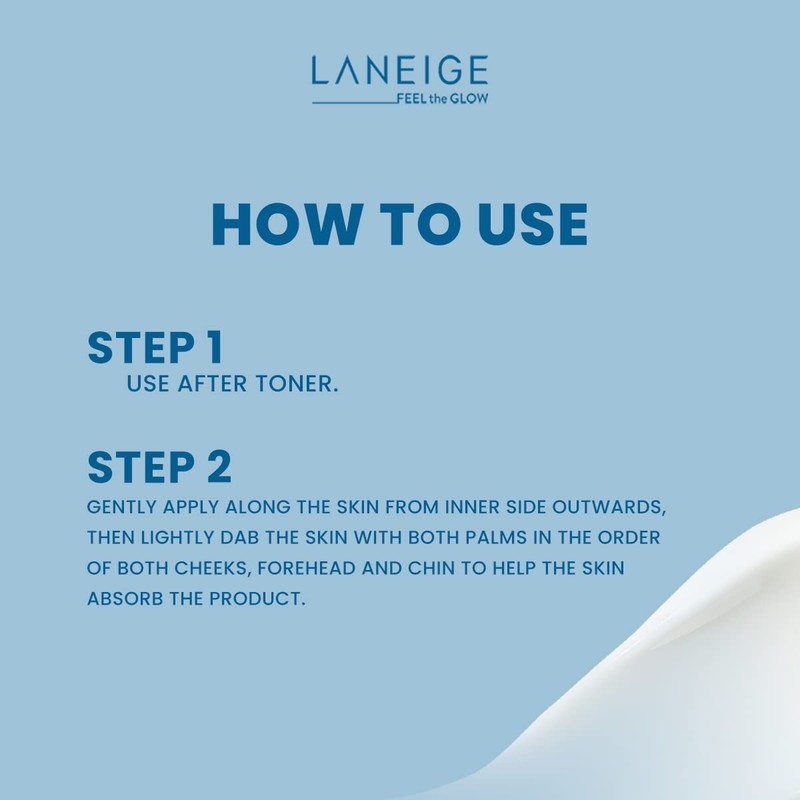 LANEIGE
FEEL the GLOW

HOW TO USE

STEP 1
USE AFTER TONER.

STEP 2
GENTLY APPLY ALONG THE SKIN FROM INNER SIDE OUTWARDS, THEN LIGHTLY DAB THE SKIN WITH BOTH PALMS IN THE ORDER OF BOTH CHEEKS, FOREHEAD AND CHIN TO HELP THE SKIN ABSORB THE PRODUCT.