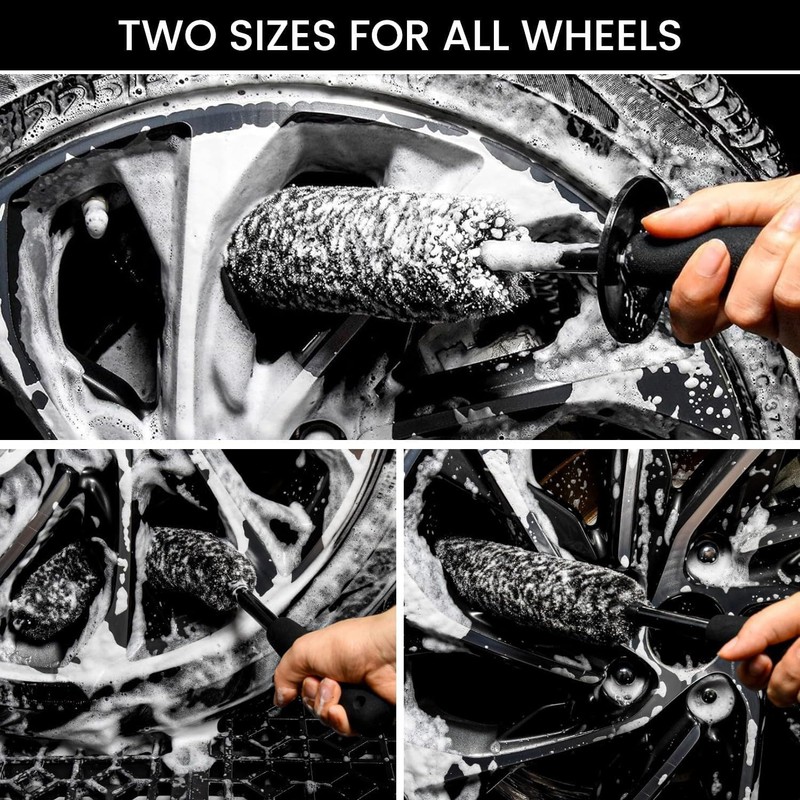 TWO SIZES FOR ALL WHEELS