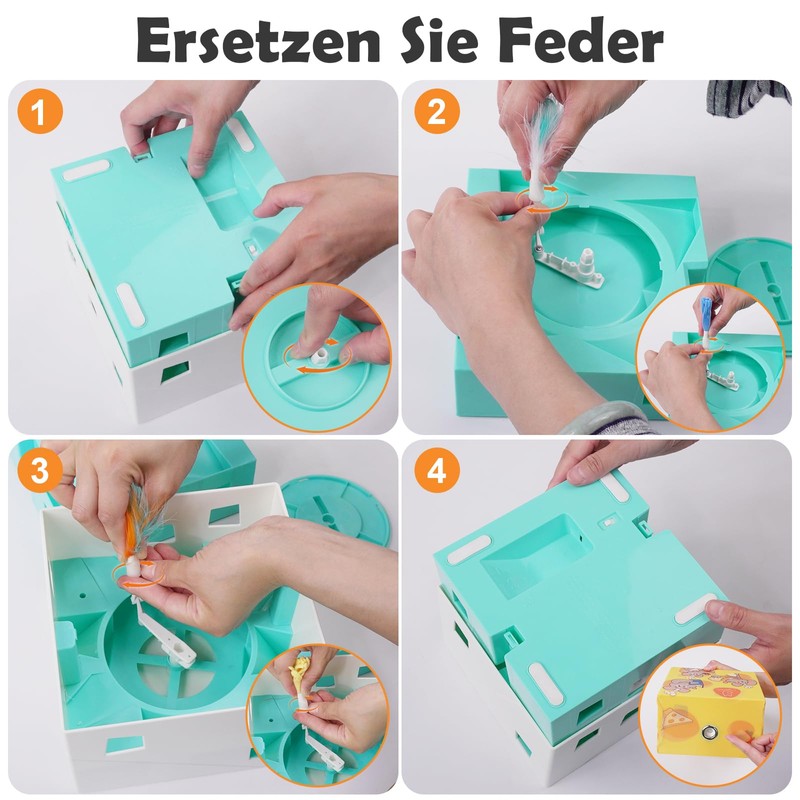 Ersetzen Sie Feder

1

2

3

4