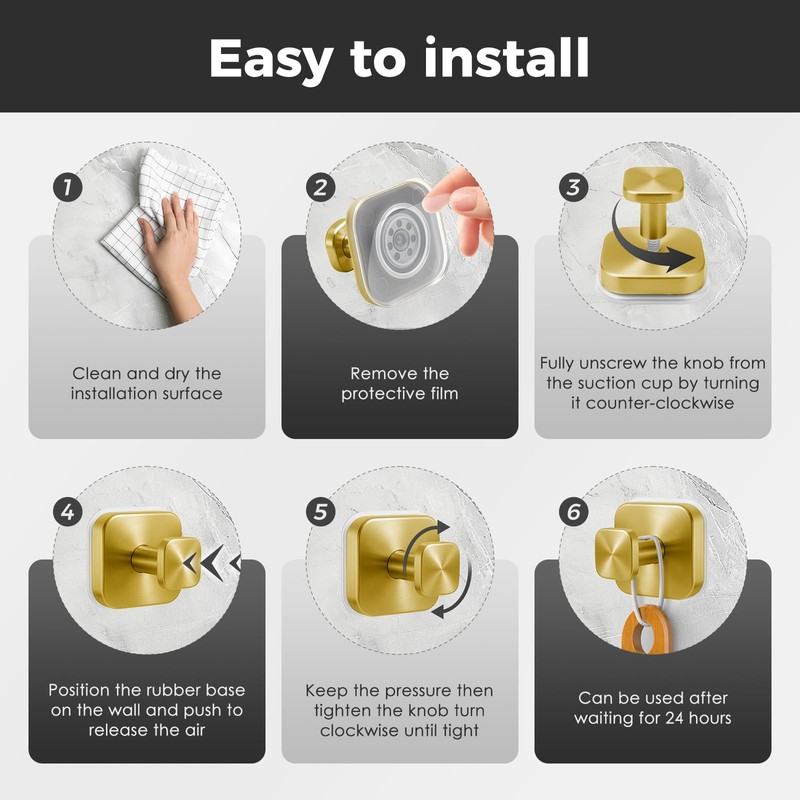 Easy to install

1

Clean and dry the installation surface

2

Remove the protective film

3

Fully unscrew the knob from the suction cup by turning it counter-clockwise

4

Position the rubber base on the wall and push to release the air

5

Keep the pressure then tighten the knob turn clockwise until tight

6

Can be used after waiting for 24 hours