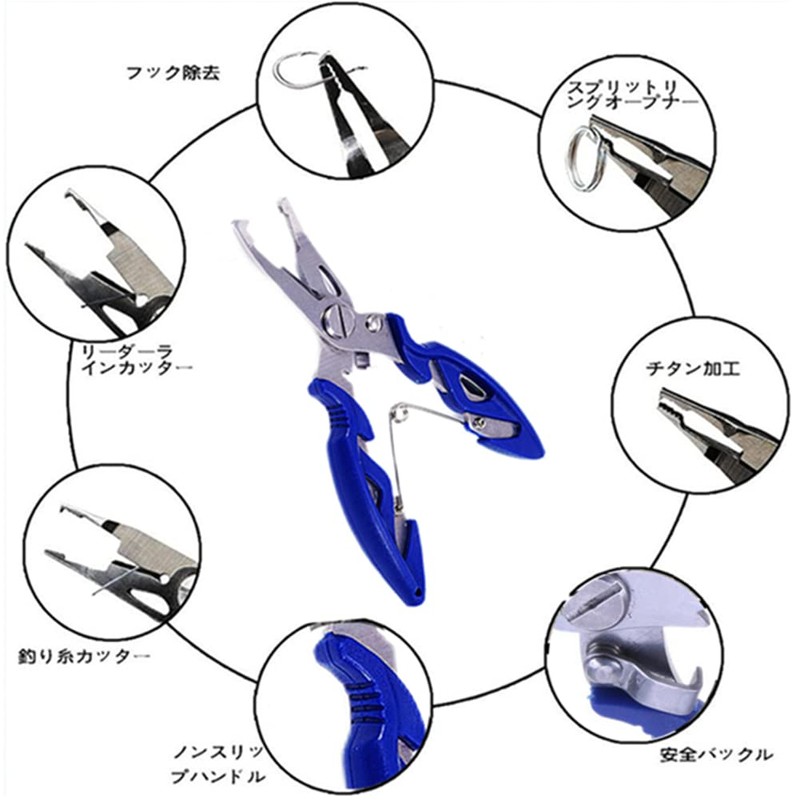 フック除去

スプリットリングオープナー

リーダーラインカッター

チタン加工

釣り糸カッター

ノンスリップハンドル

安全バックル