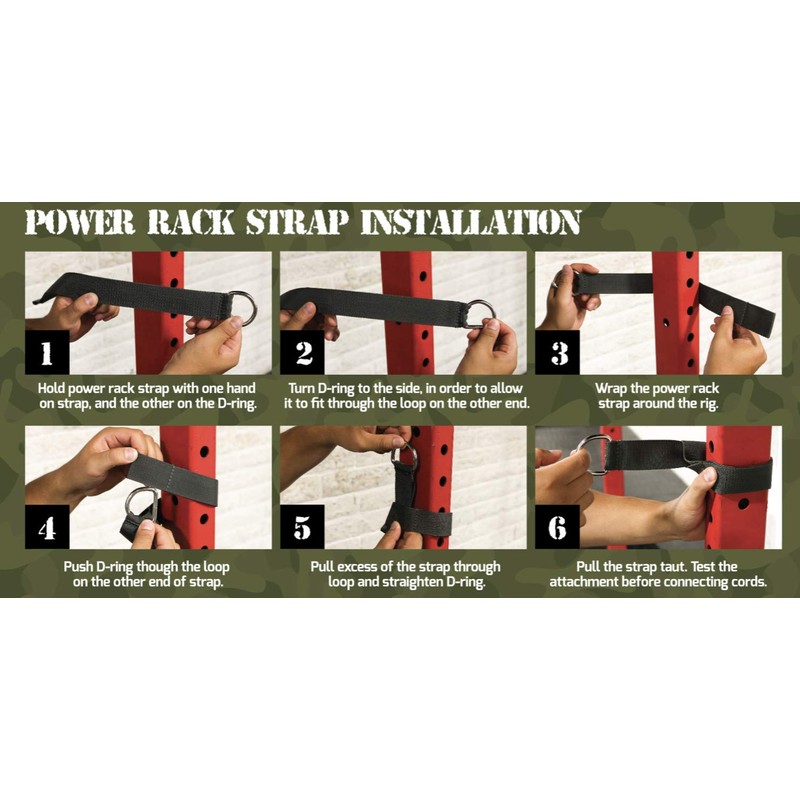 POWER RACK STRAP INSTALLATION

1

Hold power rack strap with one hand on strap, and the other on the D-ring.

2

Turn D-ring to the side, in order to allow it to fit through the loop on the other end.

3

Wrap the power rack strap around the rig.

4

Push D-ring though the loop on the other end of strap.

5

Pull excess of the strap through loop and straighten D-ring.

6

Pull the strap taut. Test the attachment before connecting cords.