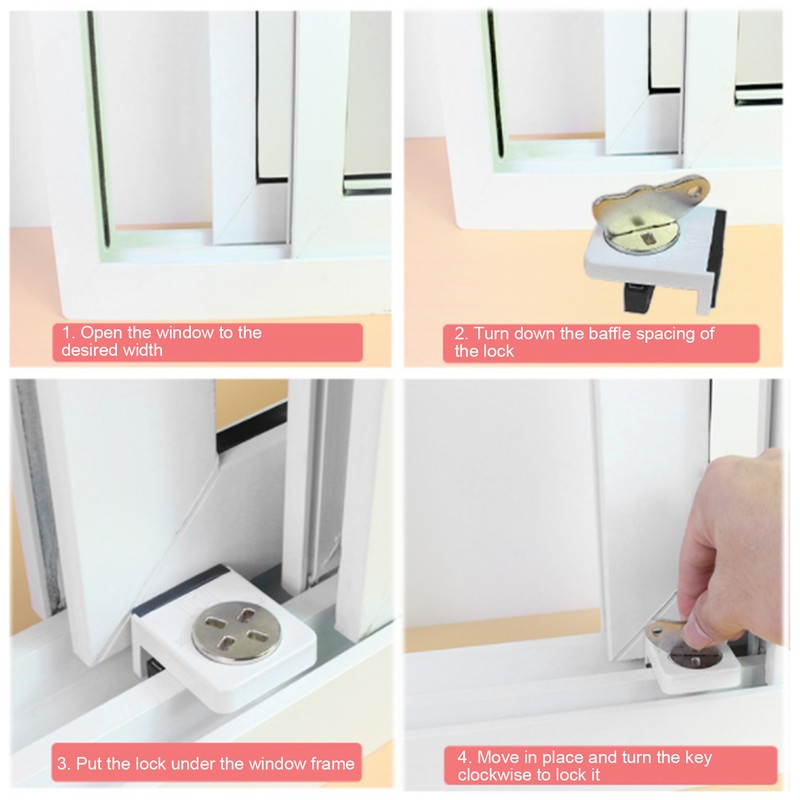 1. Open the window to the desired width

2. Turn down the baffle spacing of the lock

3. Put the lock under the window frame

4. Move in place and turn the key clockwise to lock it