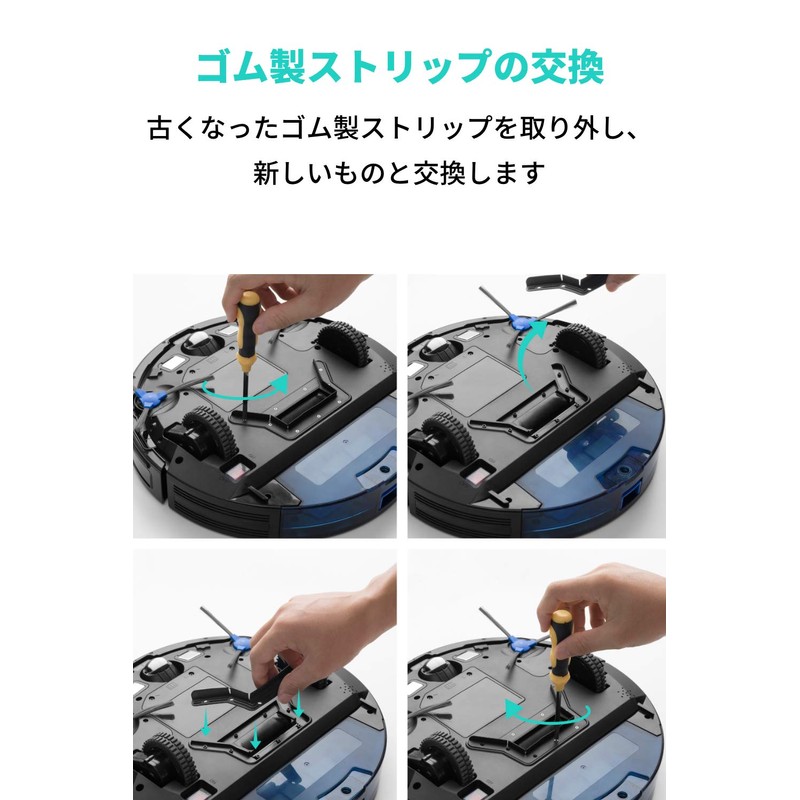 ゴム製ストリップの交換

古くなったゴム製ストリップを取り外し、新しいものと交換します