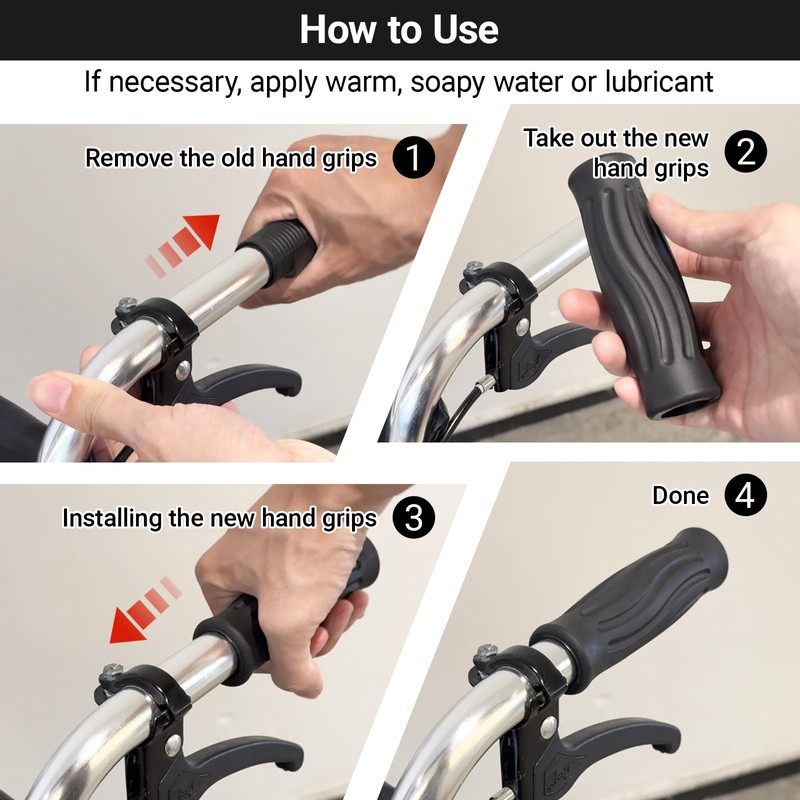 How to Use

If necessary, apply warm, soapy water or lubricant

Remove the old hand grips 1

Take out the new hand grips 2

Installing the new hand grips 3

Done 4