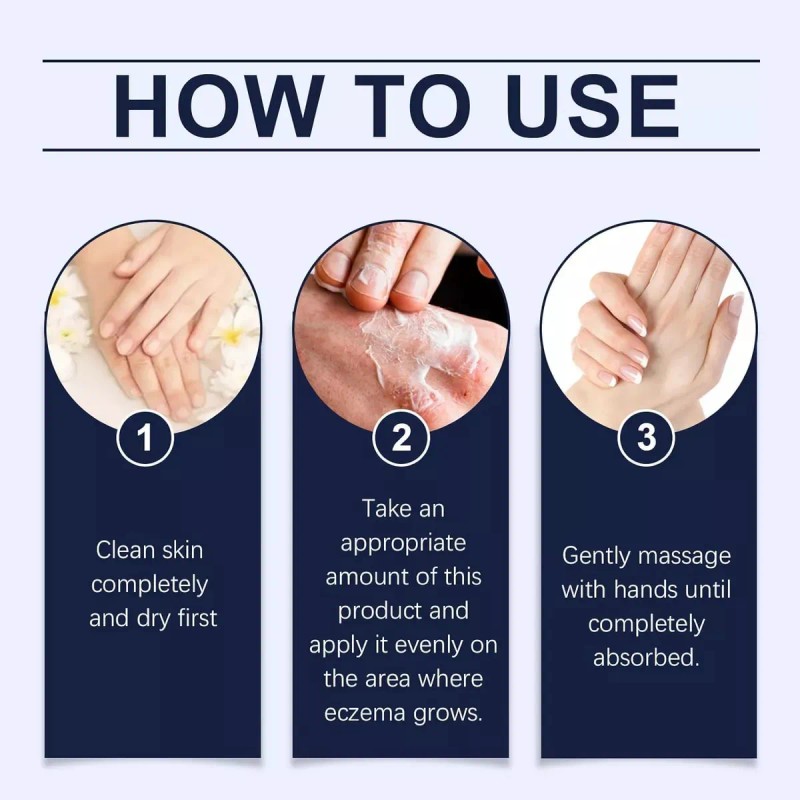 HOW TO USE

1

Clean skin completely and dry first

2

Take an appropriate amount of this product and apply it evenly on the area where eczema grows.

3

Gently massage with hands until completely absorbed.