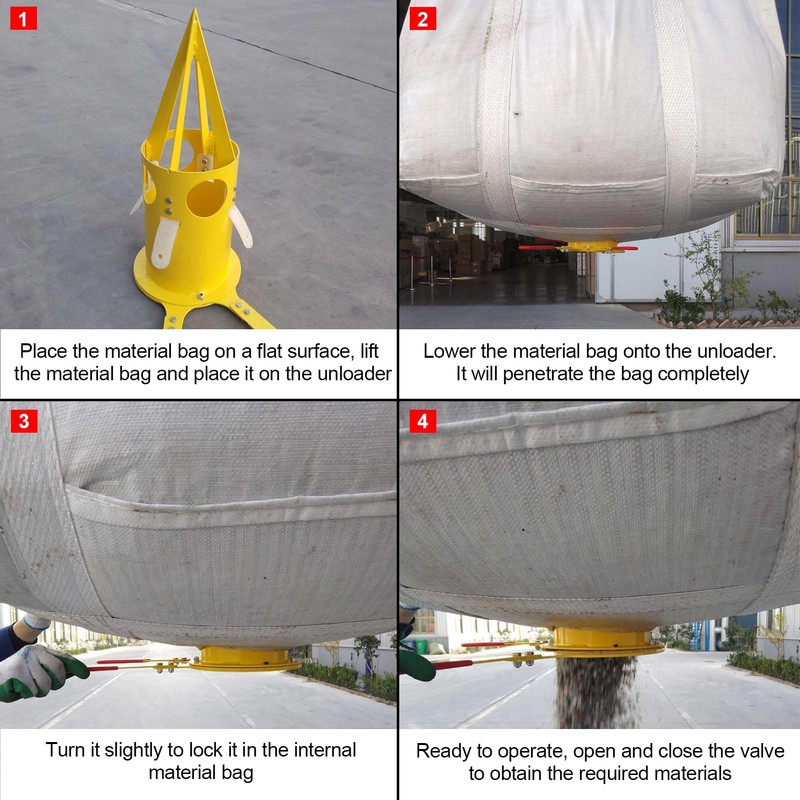 1

Place the material bag on a flat surface, lift the material bag and place it on the unloader

2

Lower the material bag onto the unloader. It will penetrate the bag completely

3

Turn it slightly to lock it in the internal material bag

4

Ready to operate, open and close the valve to obtain the required materials