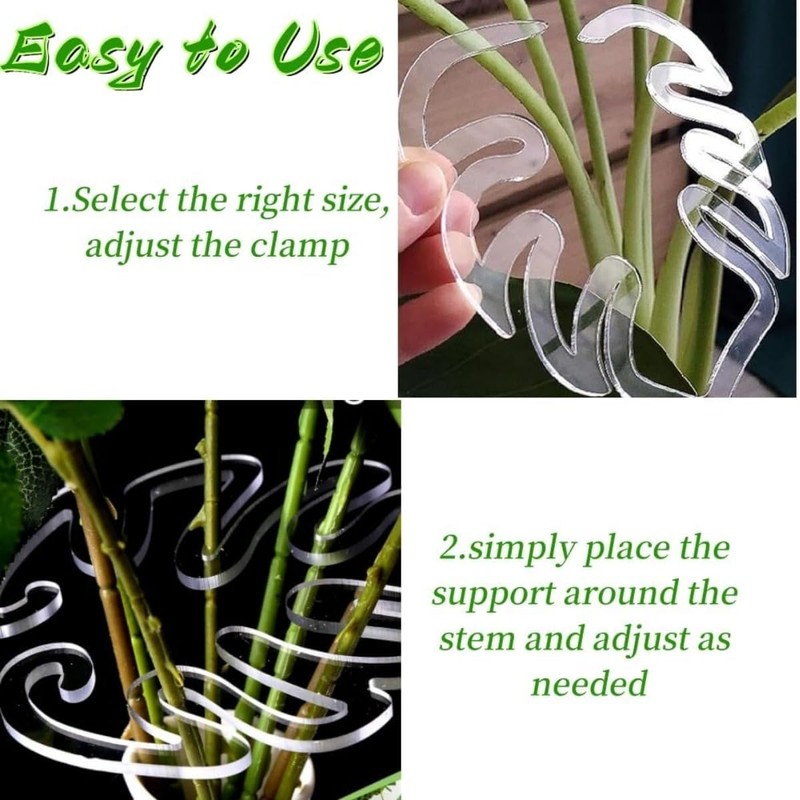 Easy to Use

1.Select the right size, adjust the clamp

2.simply place the support around the stem and adjust as needed