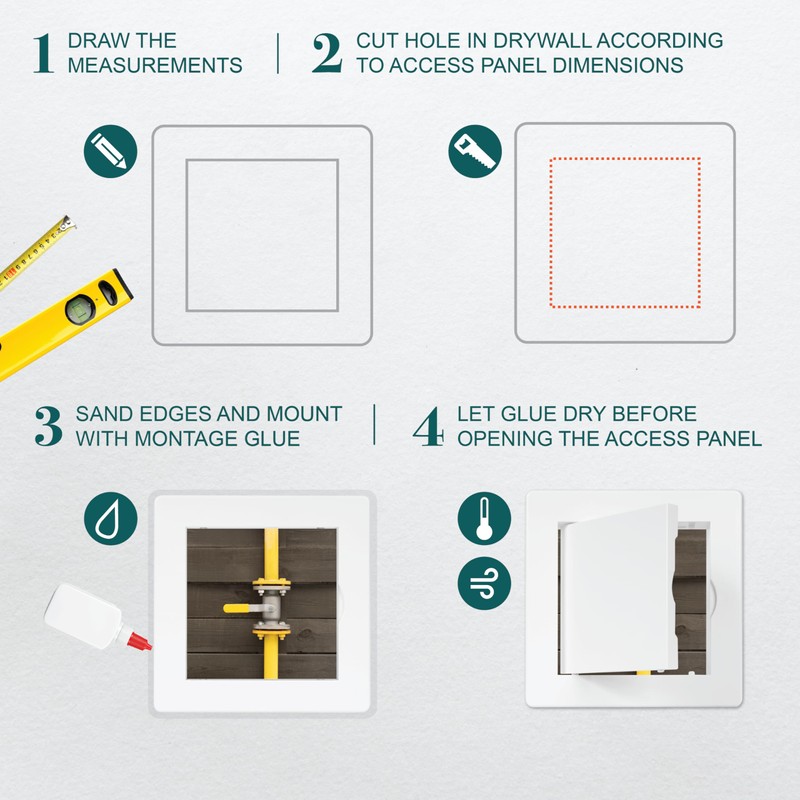 1 DRAW THE MEASUREMENTS

2 CUT HOLE IN DRYWALL ACCORDING TO ACCESS PANEL DIMENSIONS

3 SAND EDGES AND MOUNT WITH MONTAGE GLUE

4 LET GLUE DRY BEFORE OPENING THE ACCESS PANEL