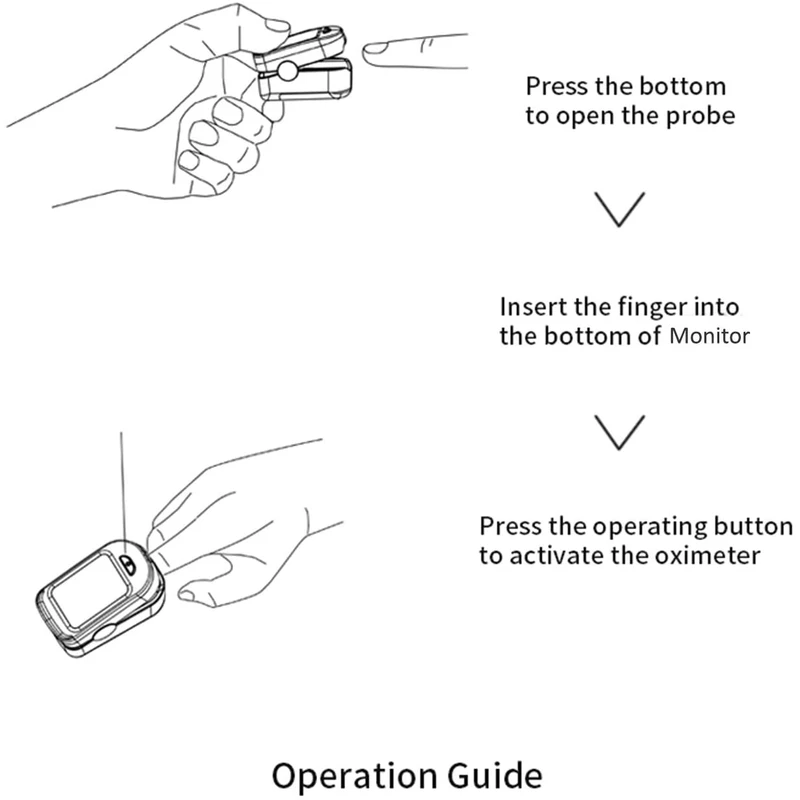 Press the bottom to open the probe

Insert the finger into the bottom of Monitor

Press the operating button to activate the oximeter

Operation Guide