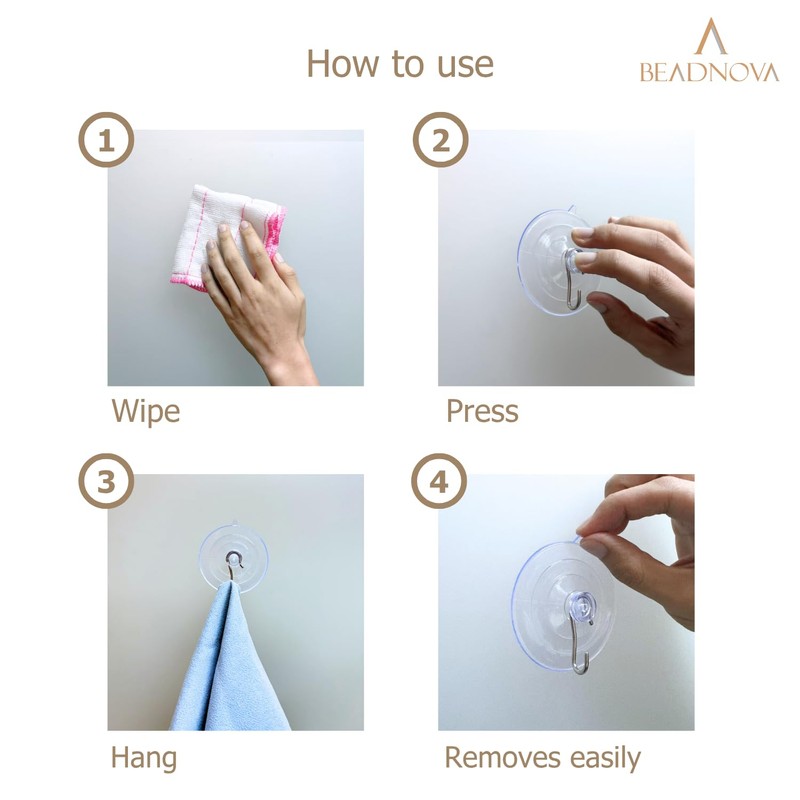 How to use

BEADNOVA

1

Wipe

2

Press

3

Hang

4

Removes easily