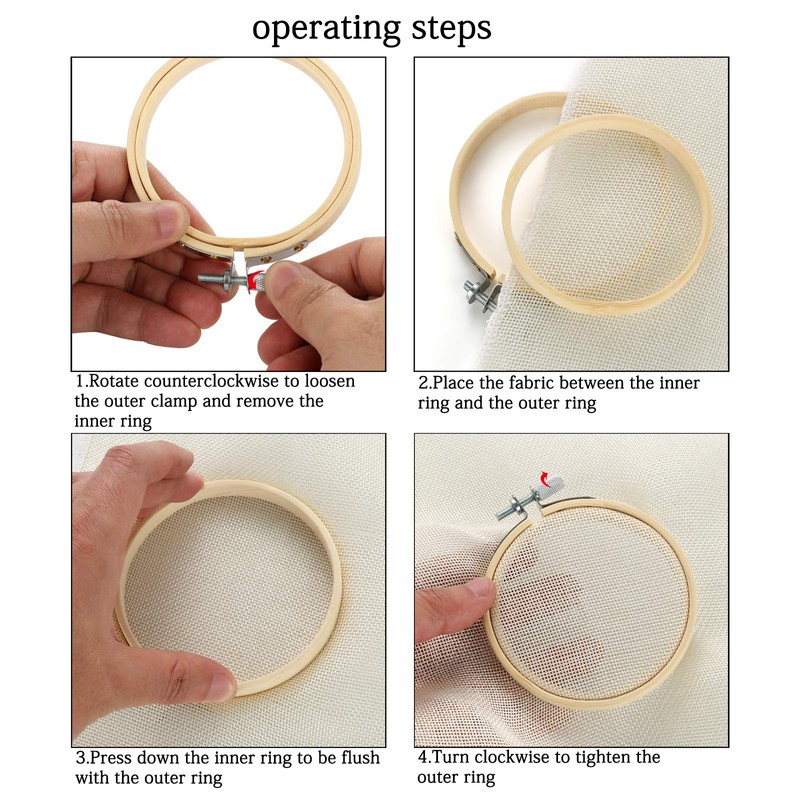 operating steps

1.Rotate counterclockwise to loosen the outer clamp and remove the inner ring

2.Place the fabric between the inner ring and the outer ring

3.Press down the inner ring to be flush with the outer ring

4.Turn clockwise to tighten the outer ring