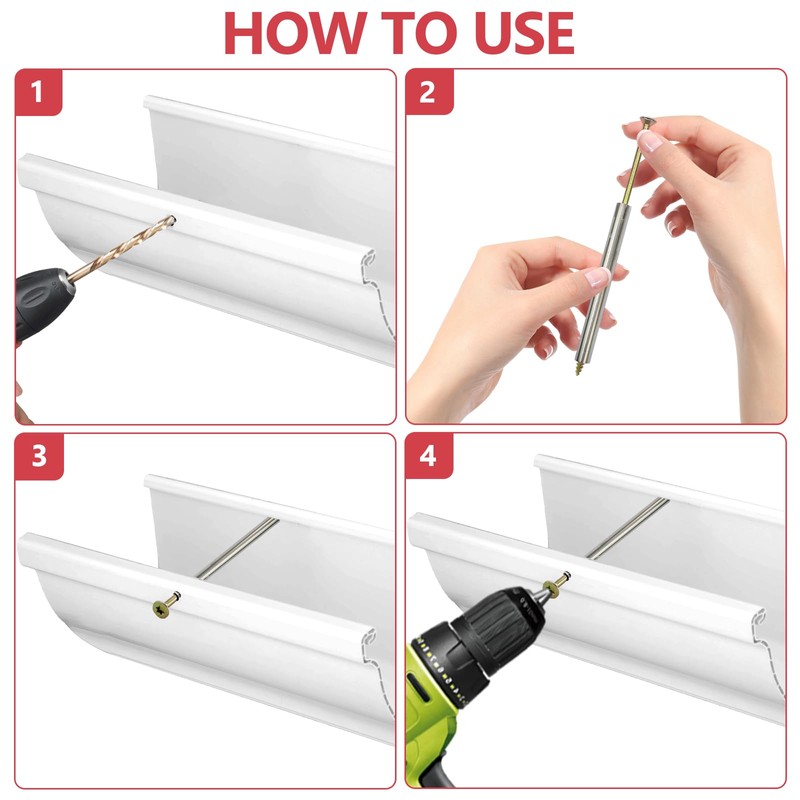 HOW TO USE

1

2

3

4