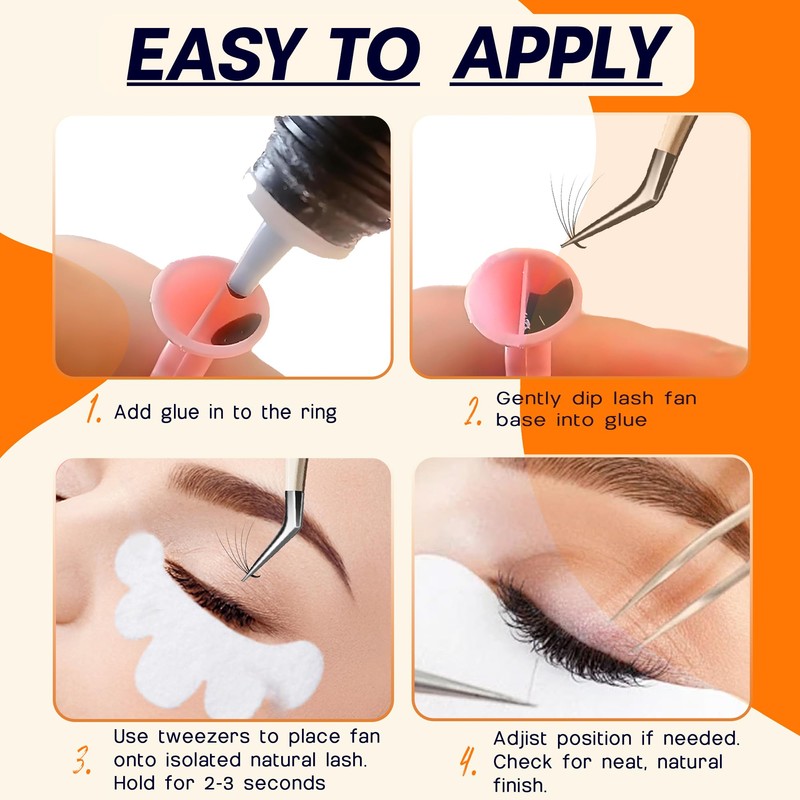 EASY TO APPLY

1. Add glue in to the ring

2. Gently dip lash fan base into glue

3. Use tweezers to place fan onto isolated natural lash. Hold for 2-3 seconds

4. Adjist position if needed. Check for neat, natural finish.