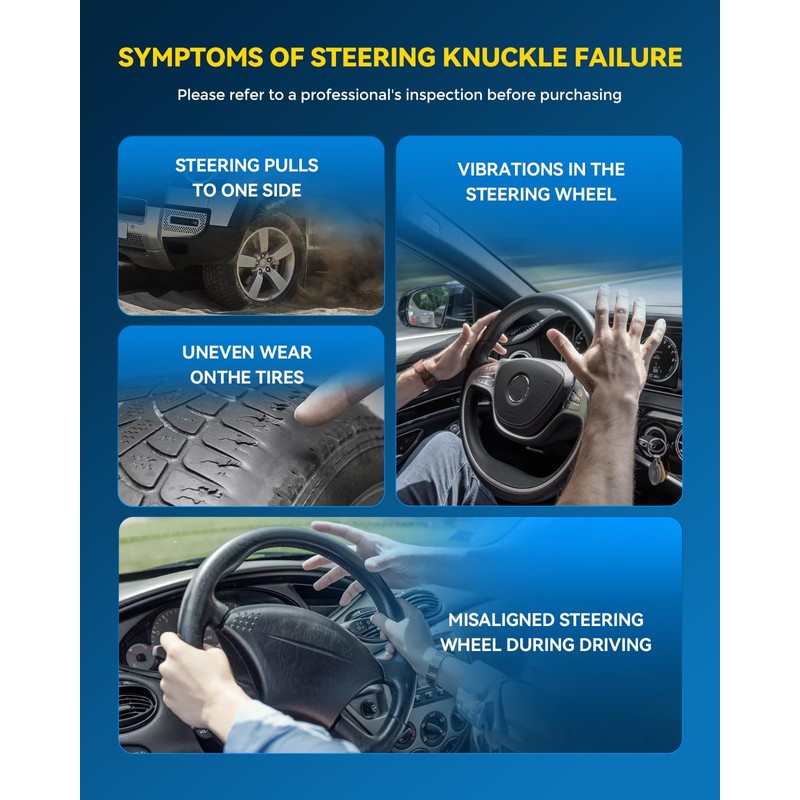 SYMPTOMS OF STEERING KNUCKLE FAILURE

Please refer to a professional's inspection before purchasing

STEERING PULLS TO ONE SIDE

VIBRATIONS IN THE STEERING WHEEL

UNEVEN WEAR ONTHE TIRES

MISALIGNED STEERING WHEEL DURING DRIVING